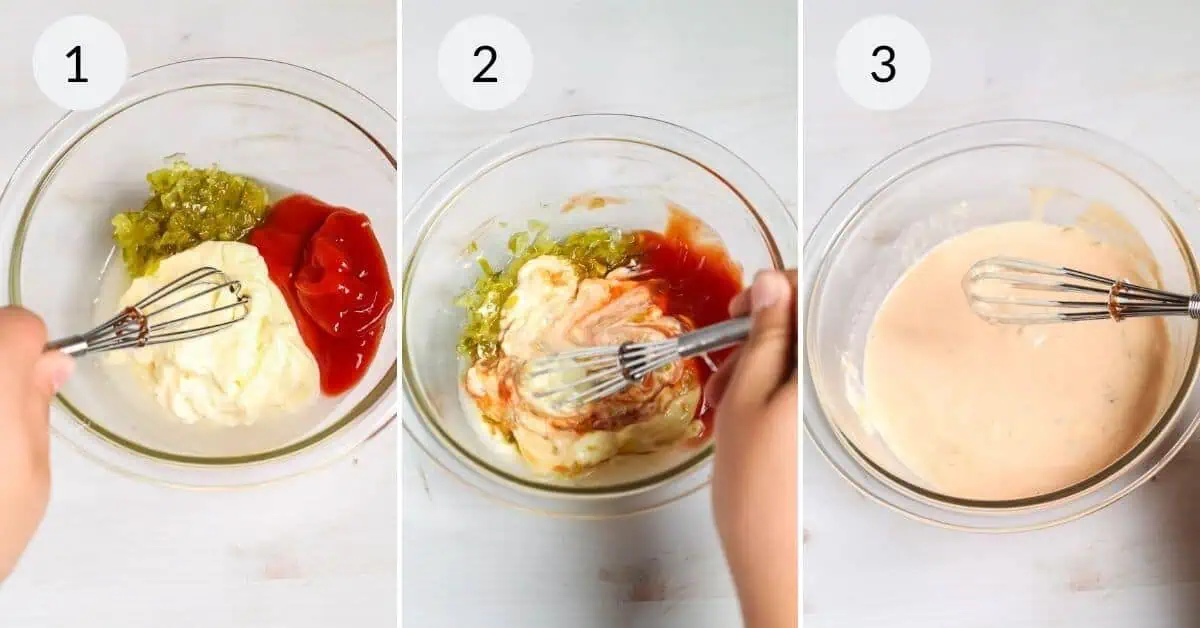 1

2

3