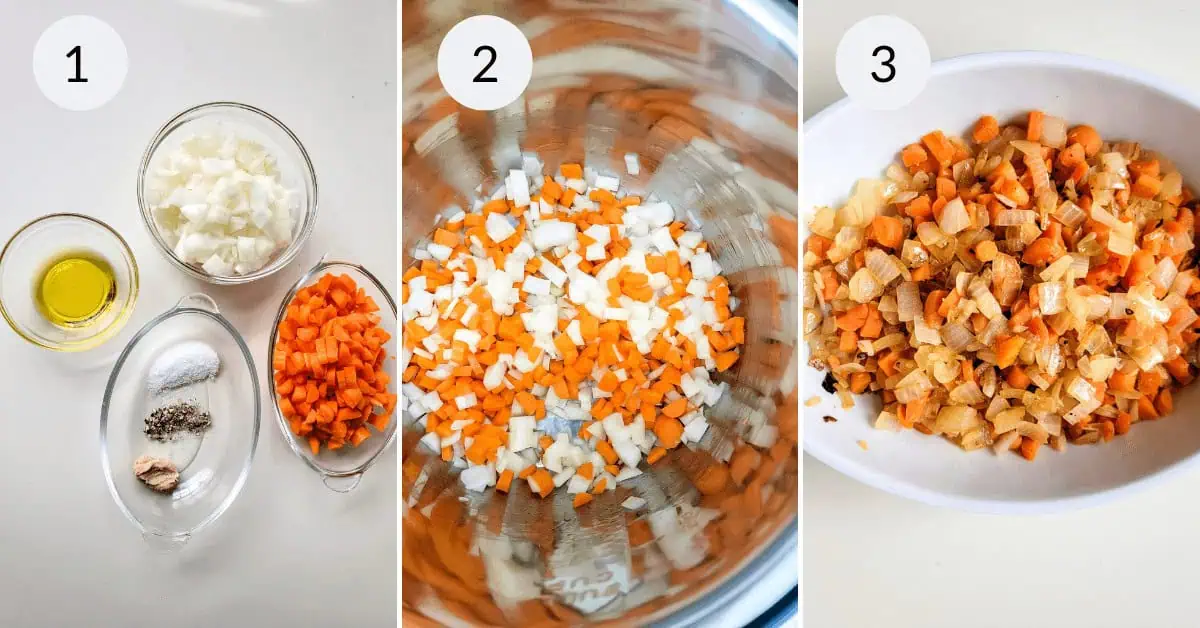 1

2

3