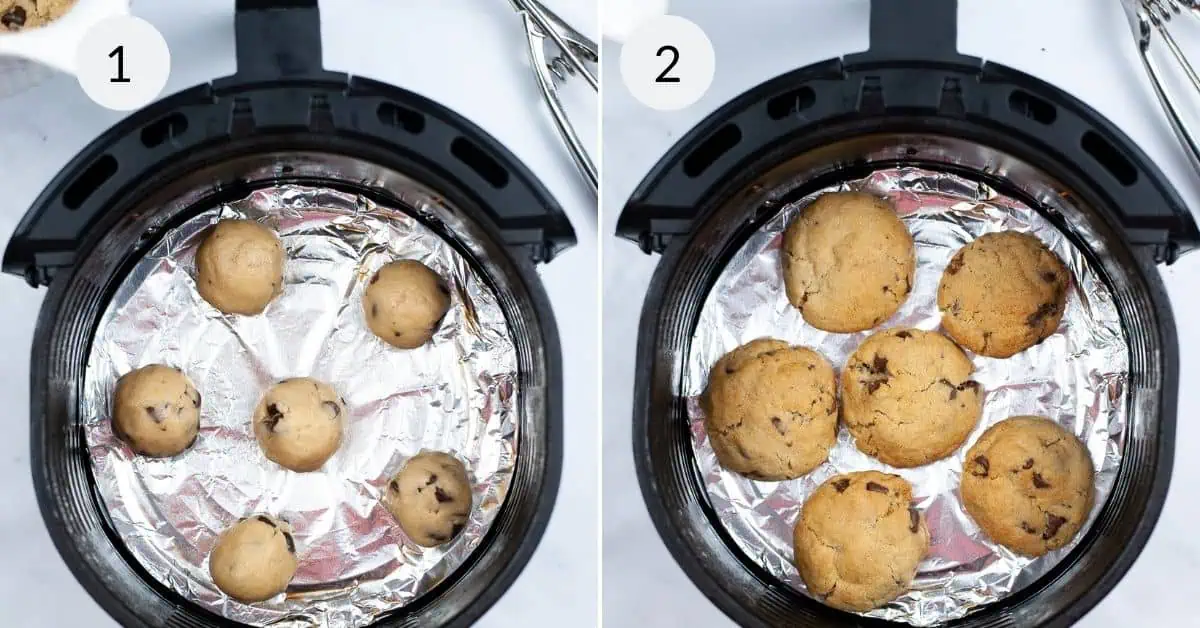 1

2