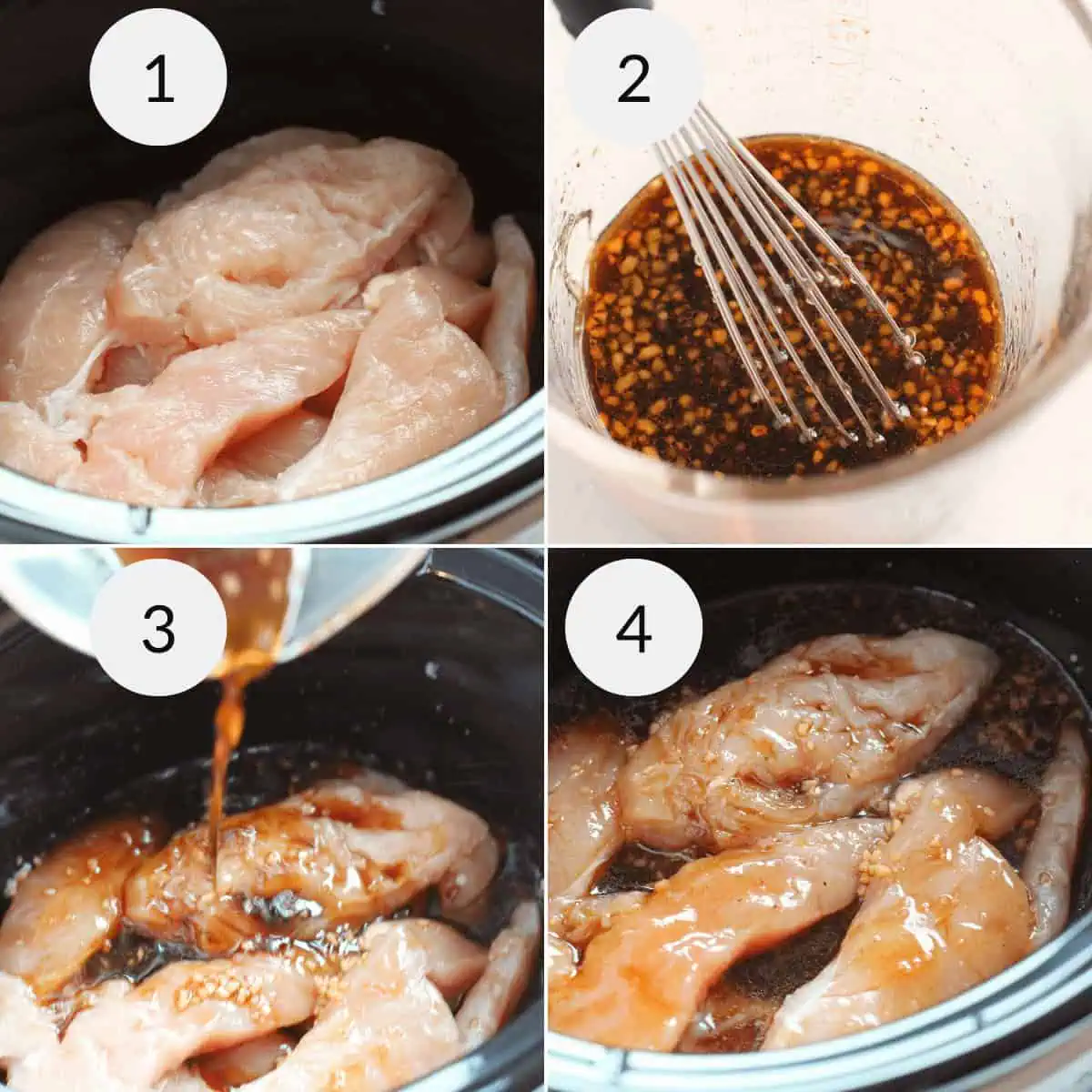 1

2

3

4