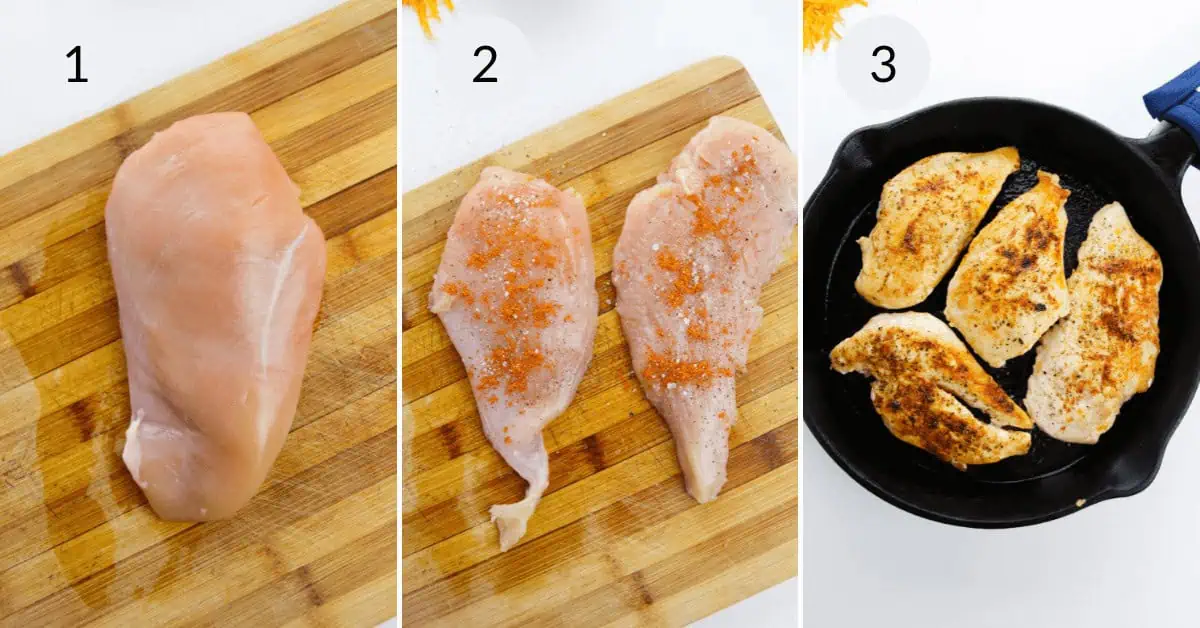 1

2

3