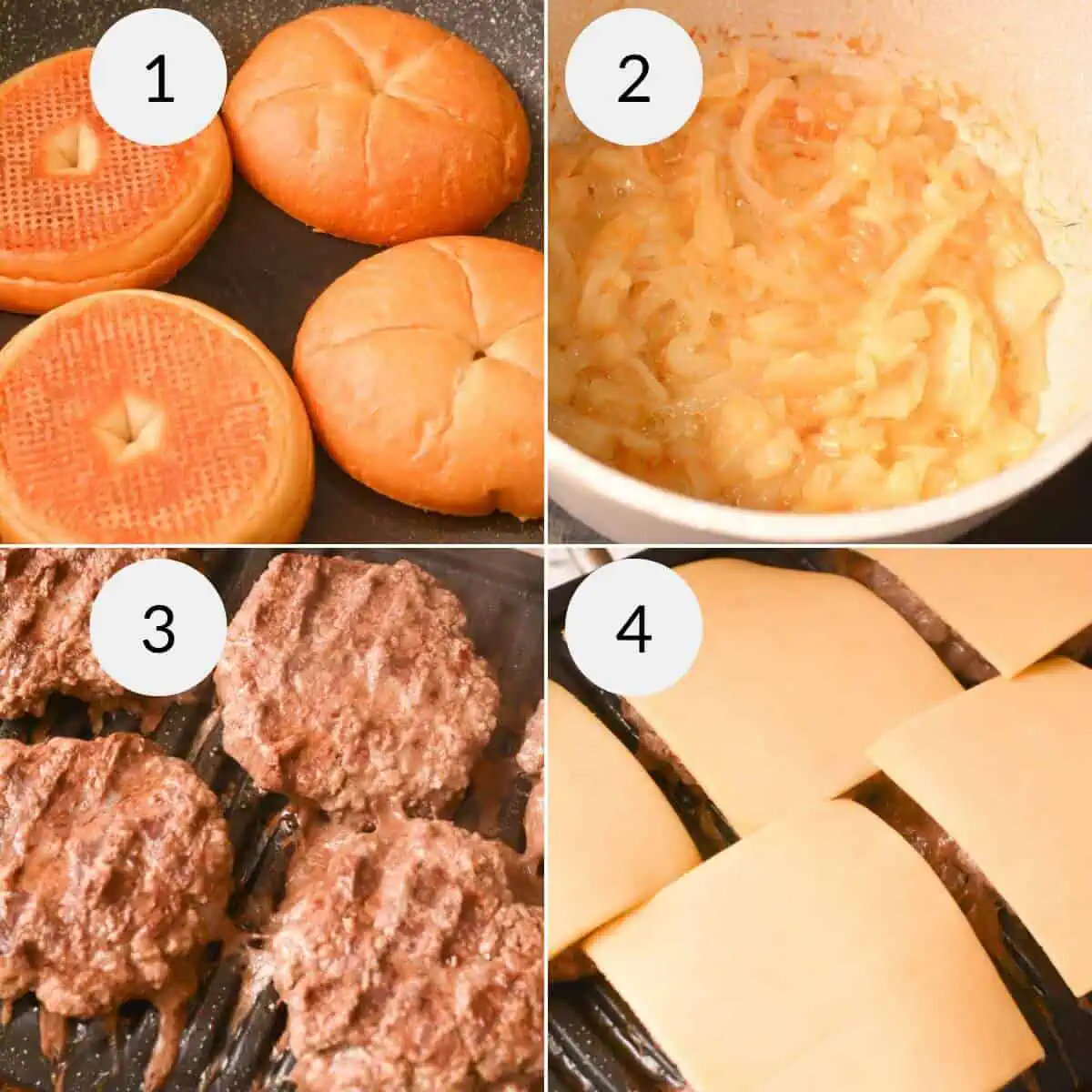 1
2
3
4