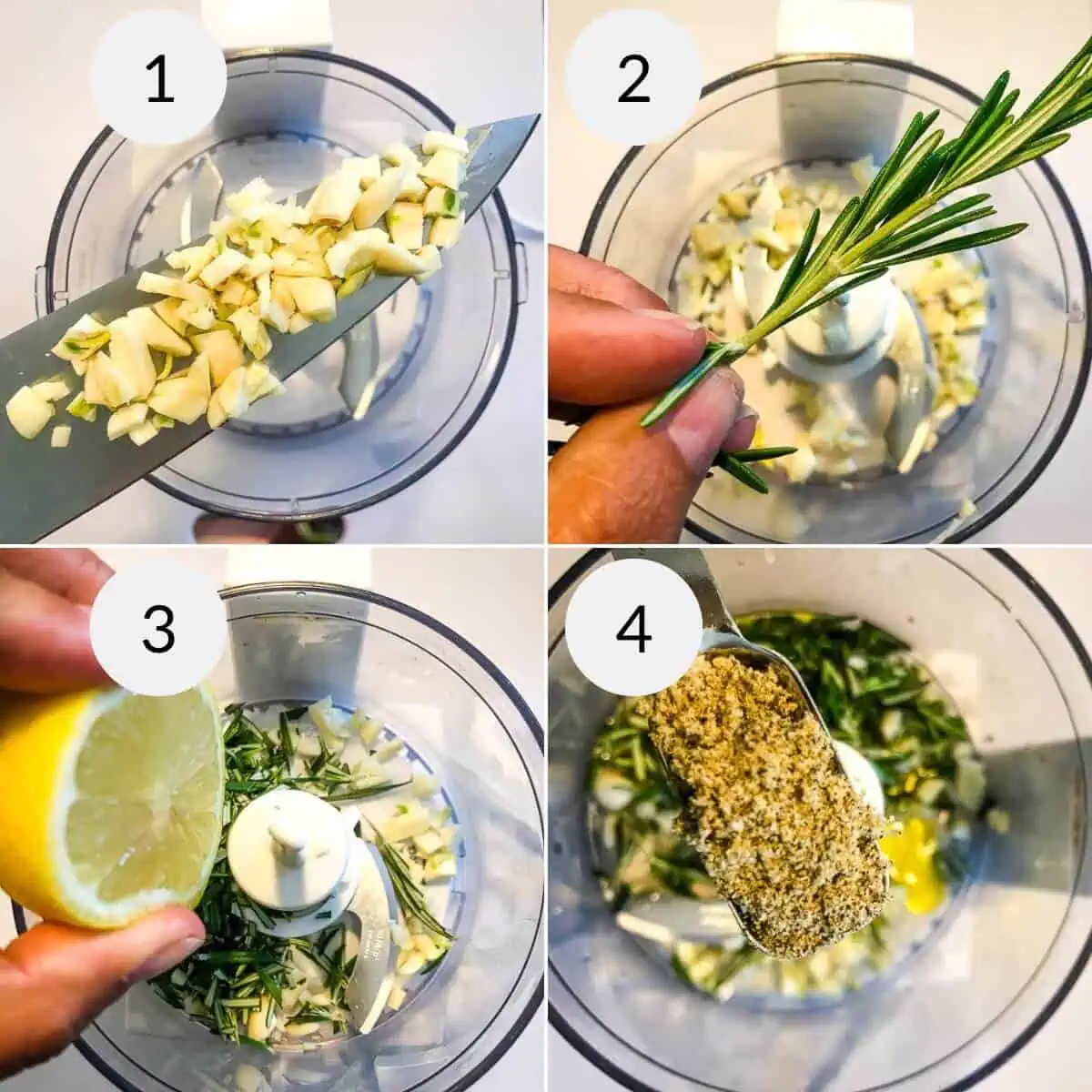 1

2

3

4