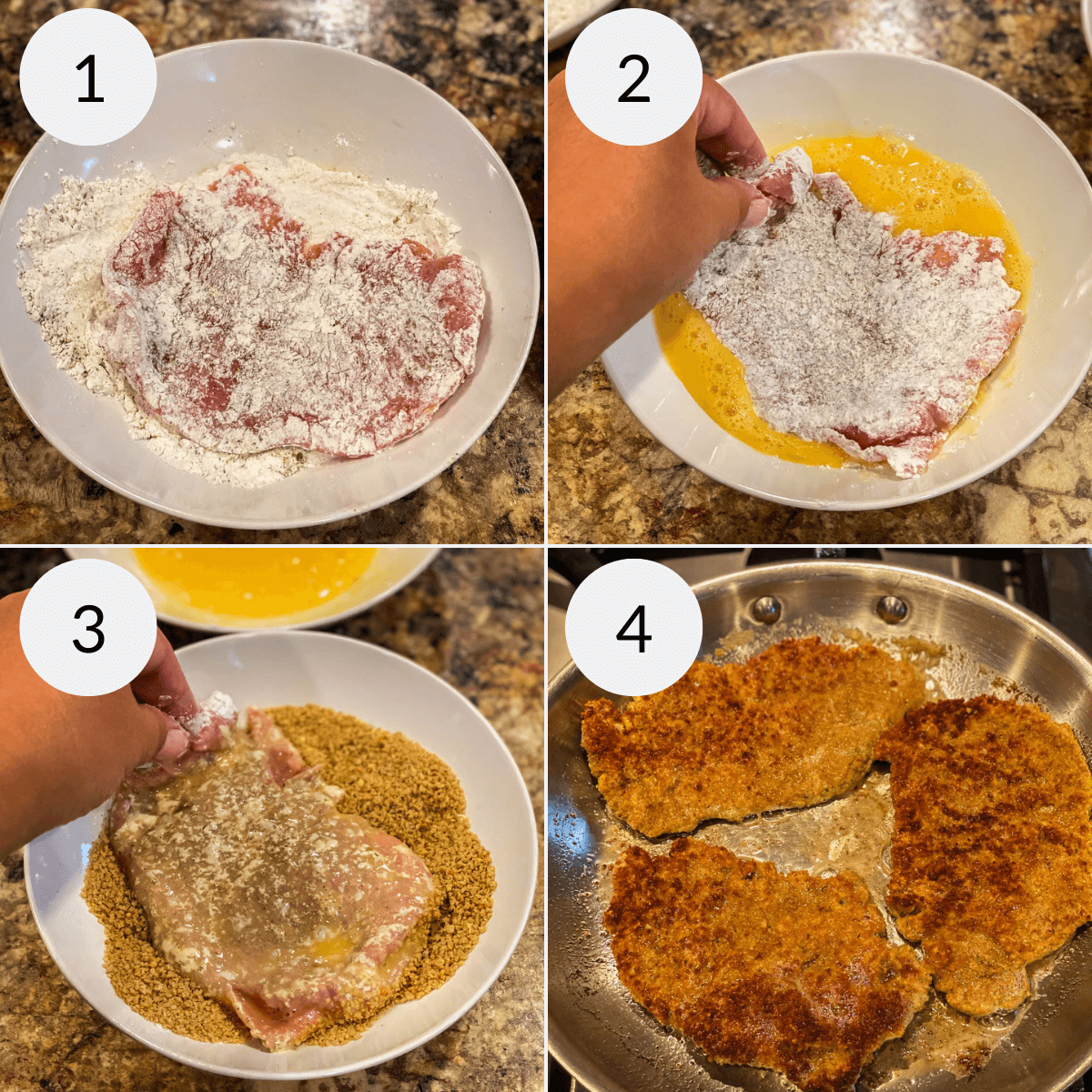 1

2

3

4