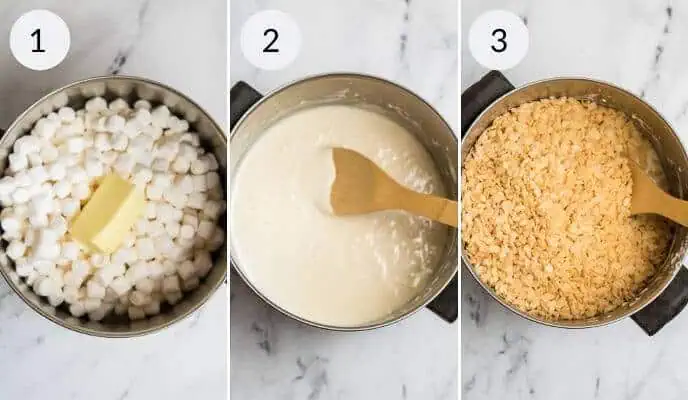 1

2

3