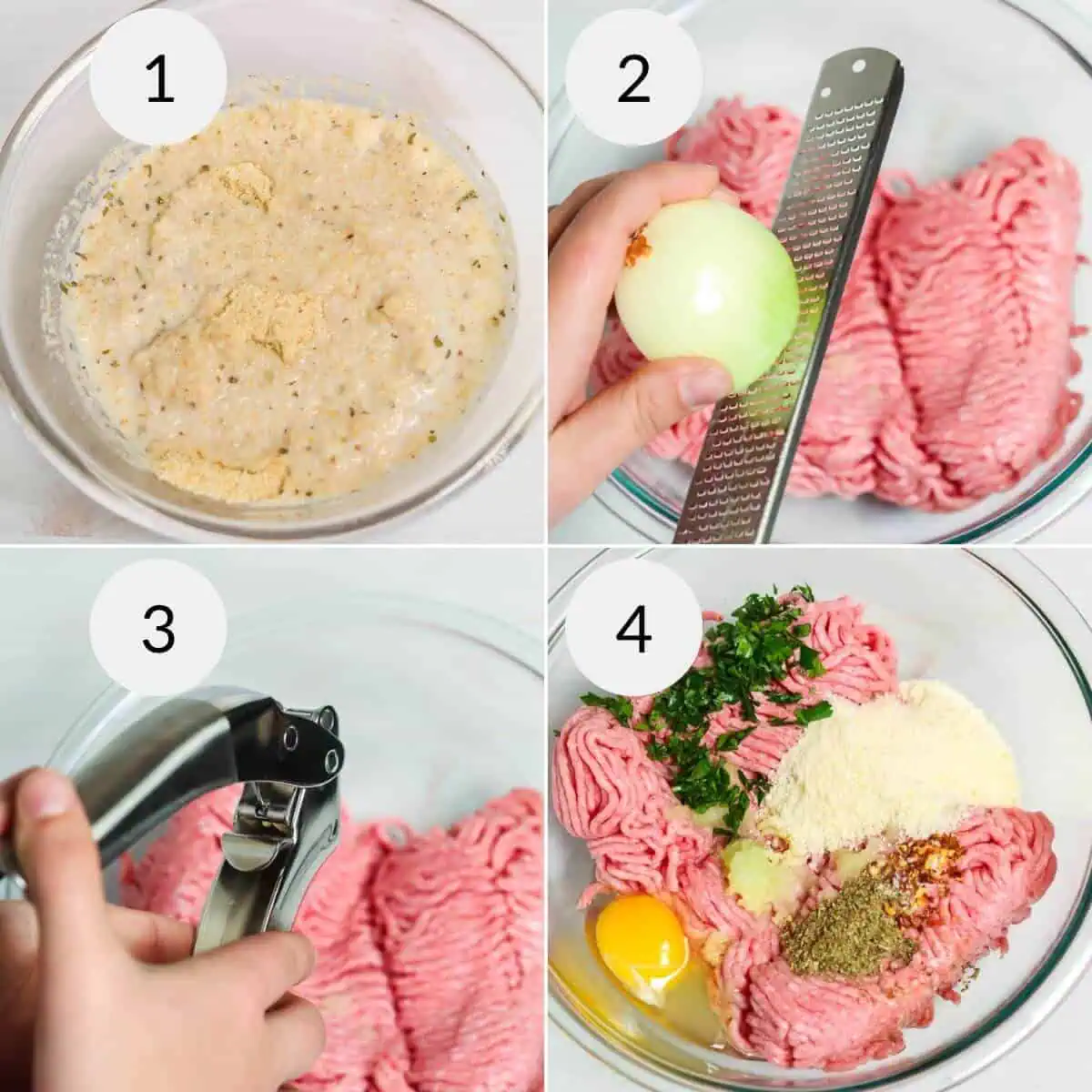 1

2

3

4