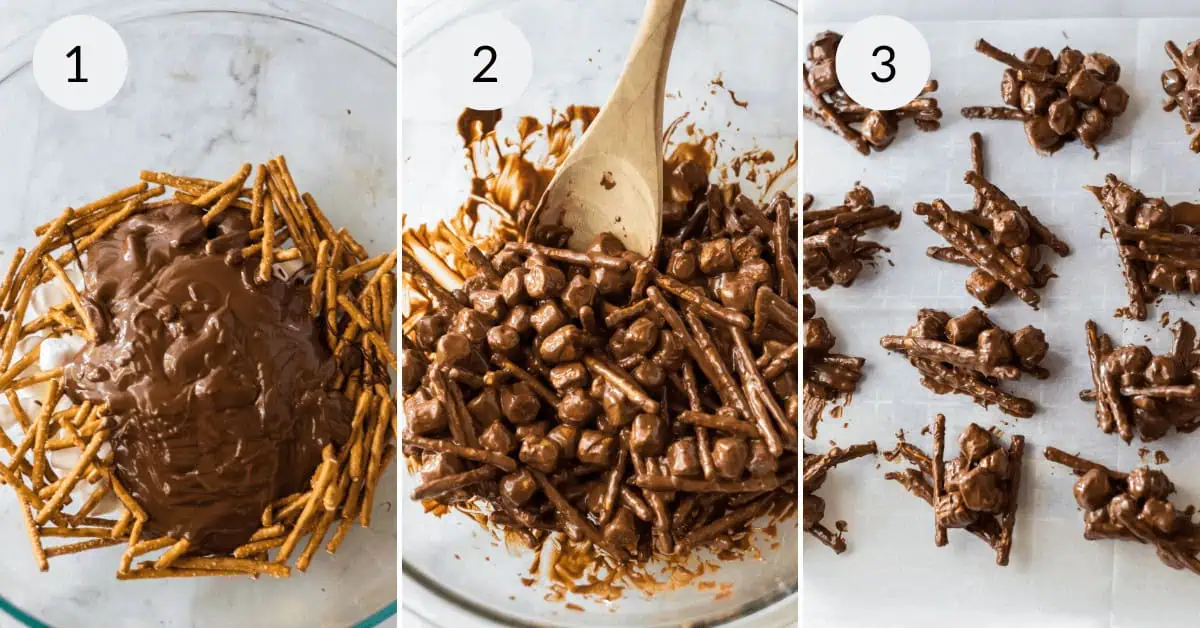 1

2

3