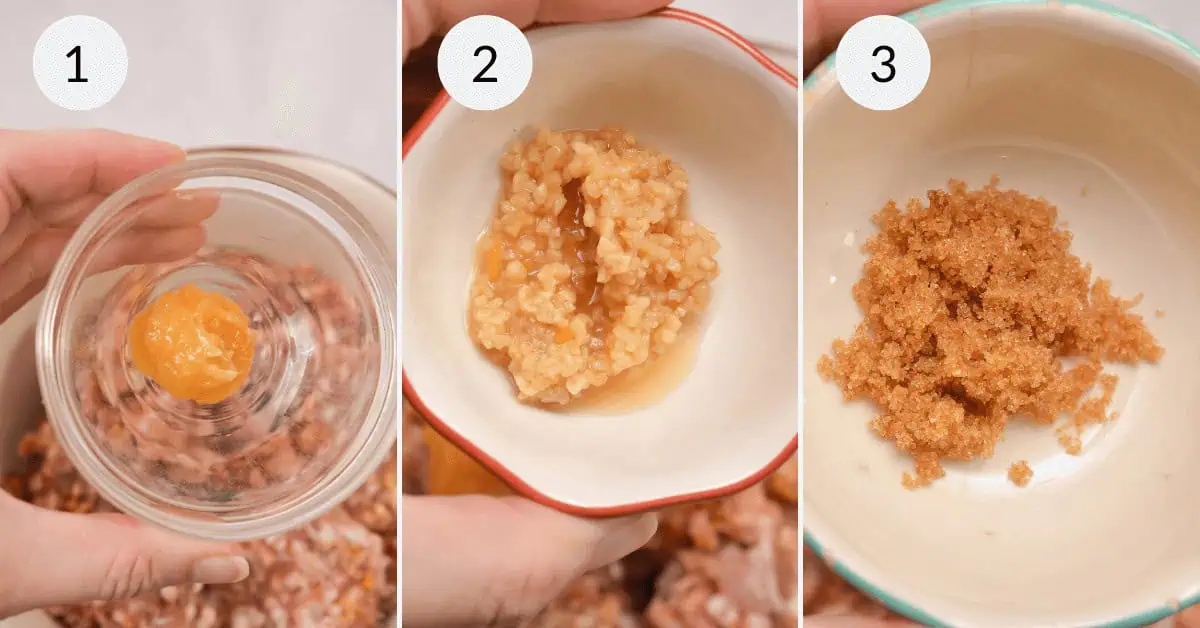 1

2

3