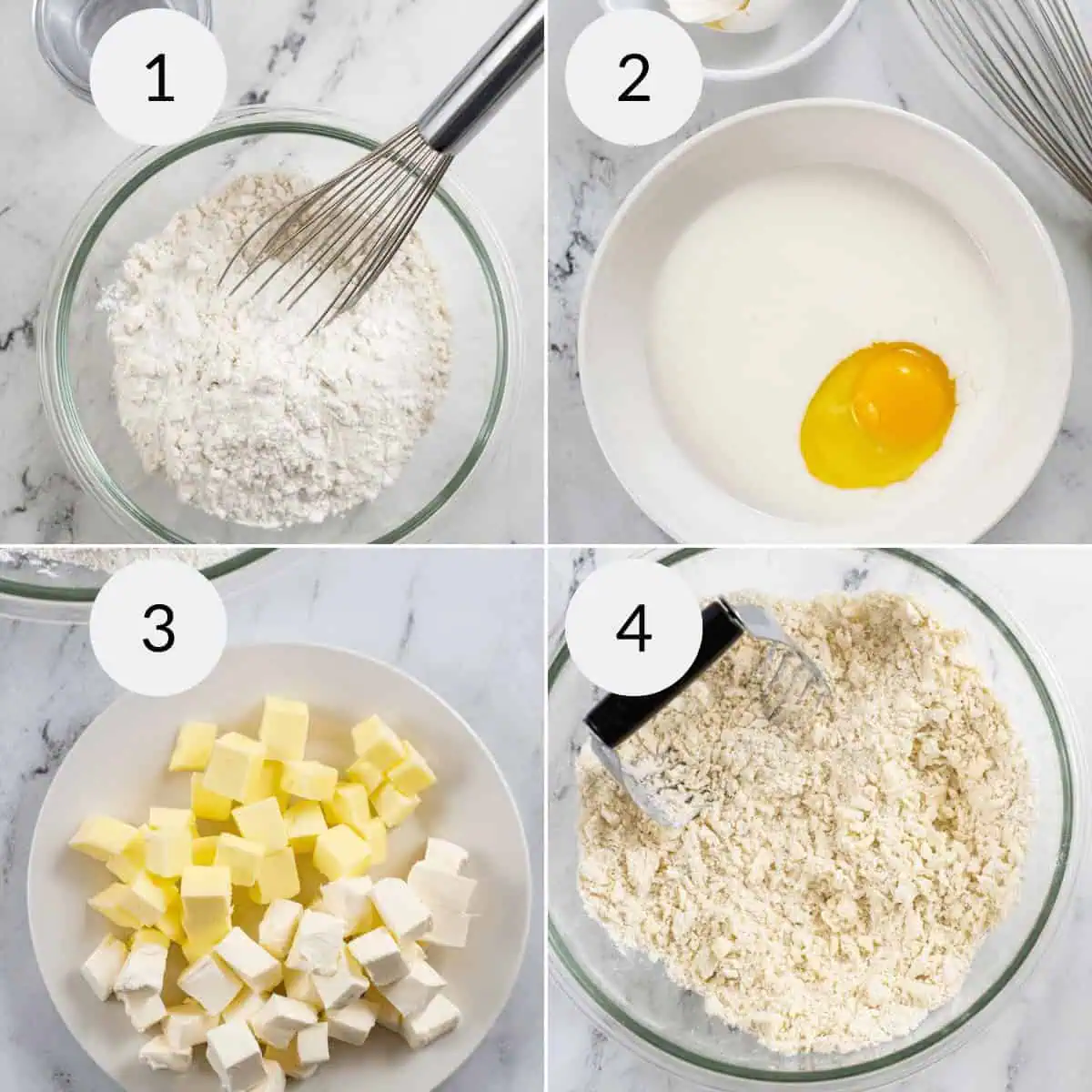 1

2

3

4