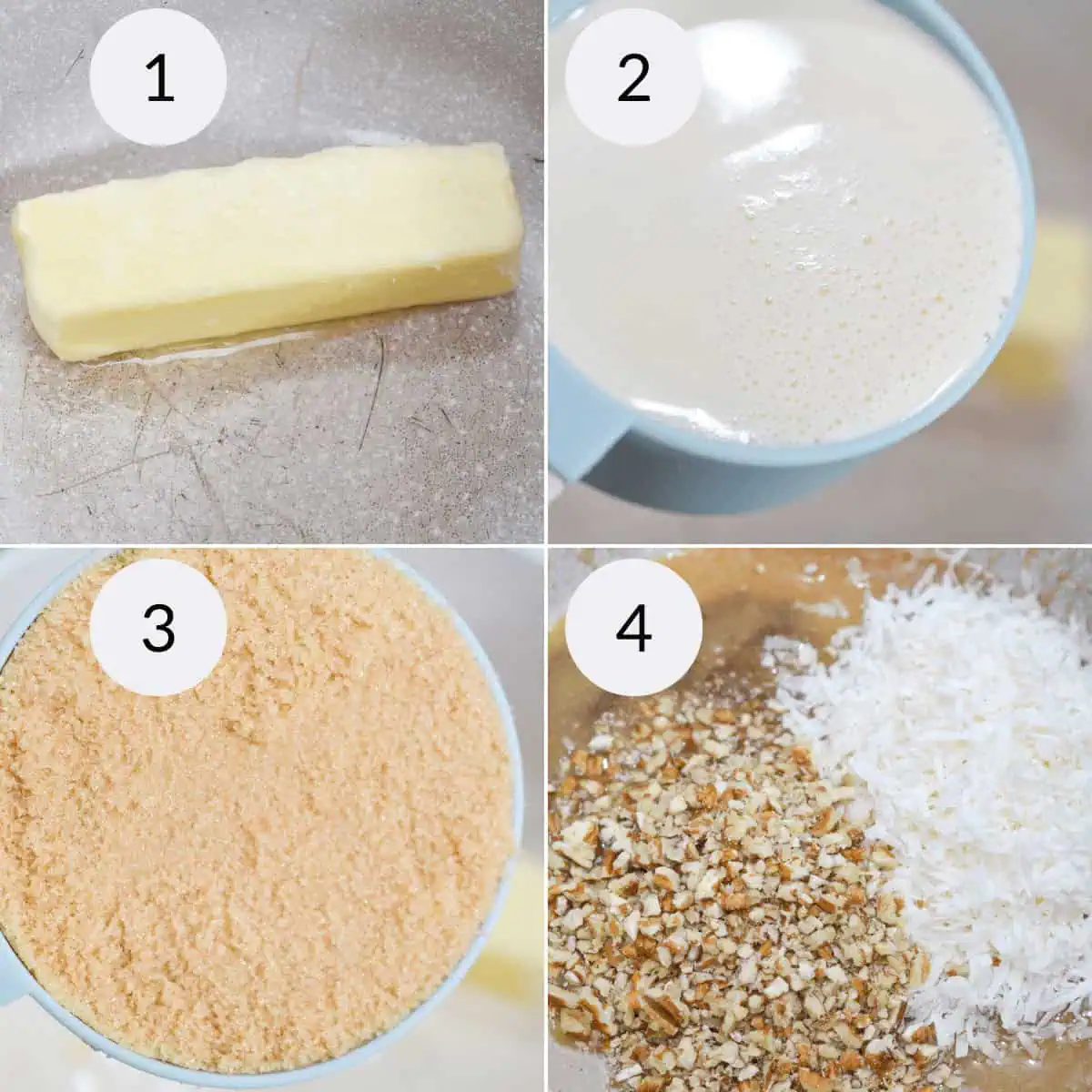 1

2

3

4