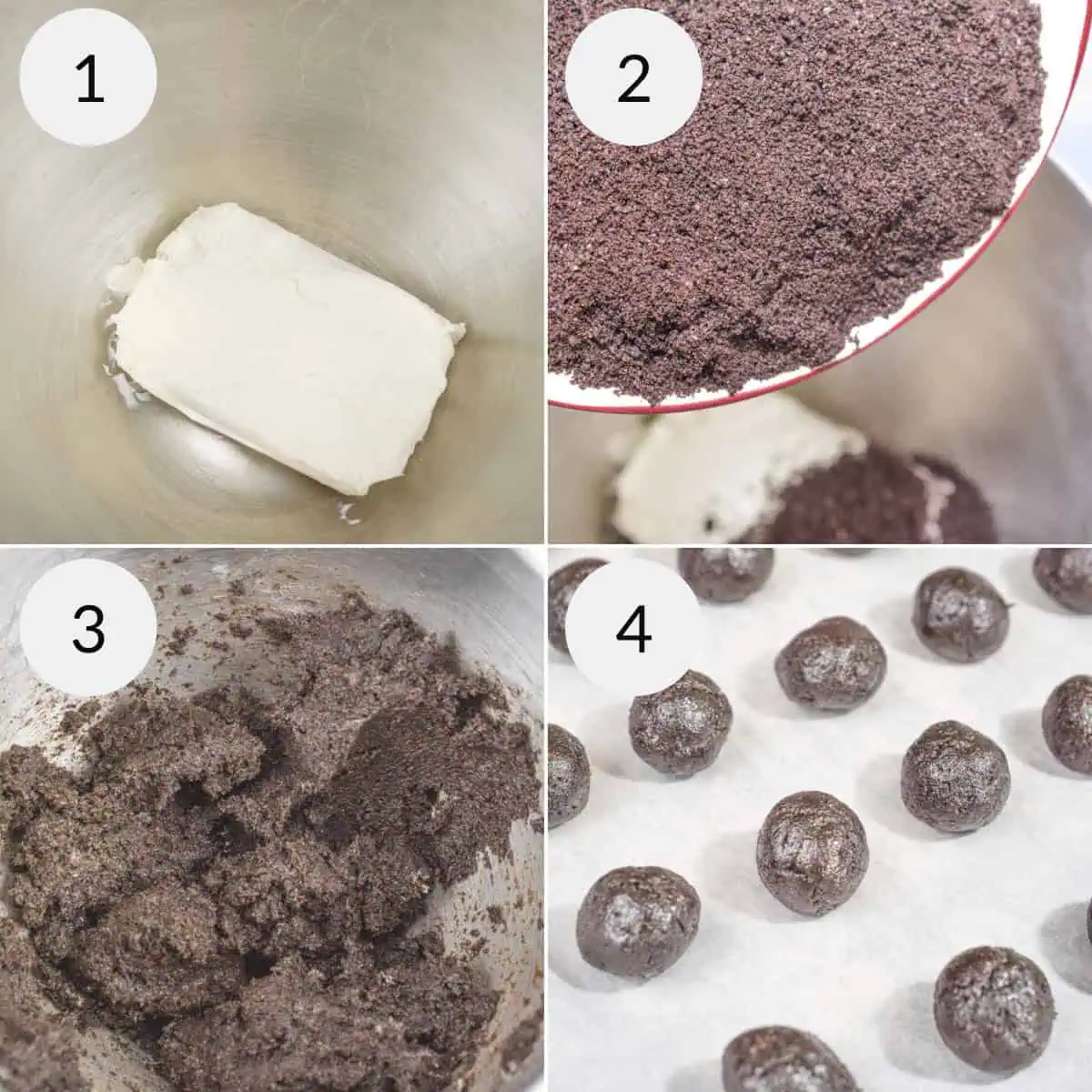 1

2

3

4