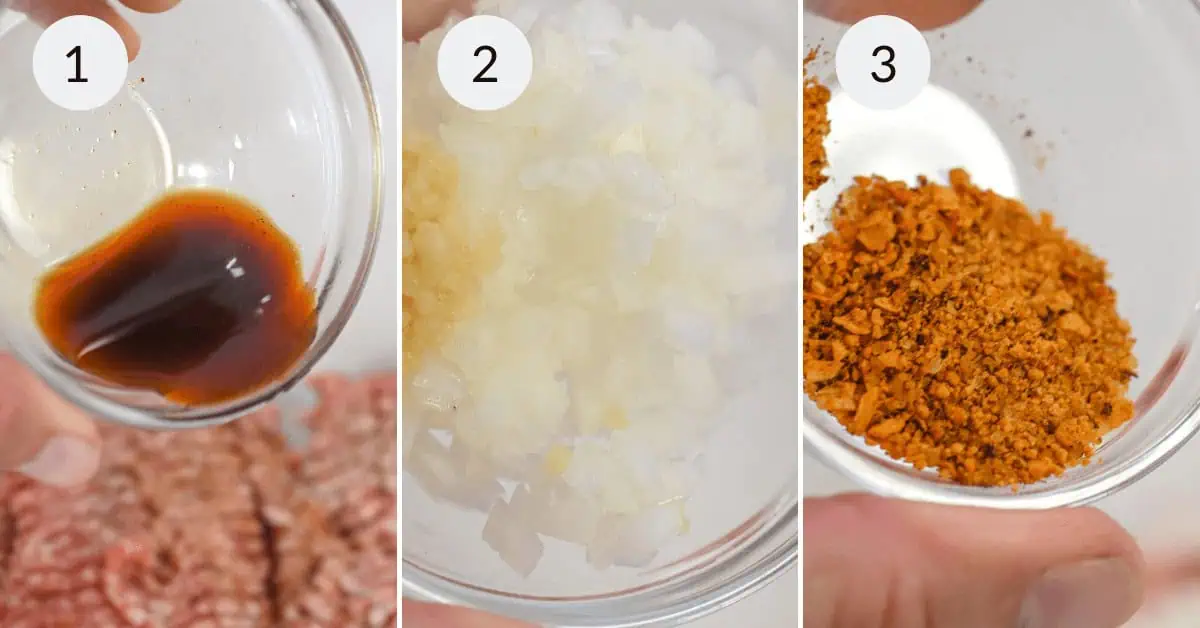 1

2

3