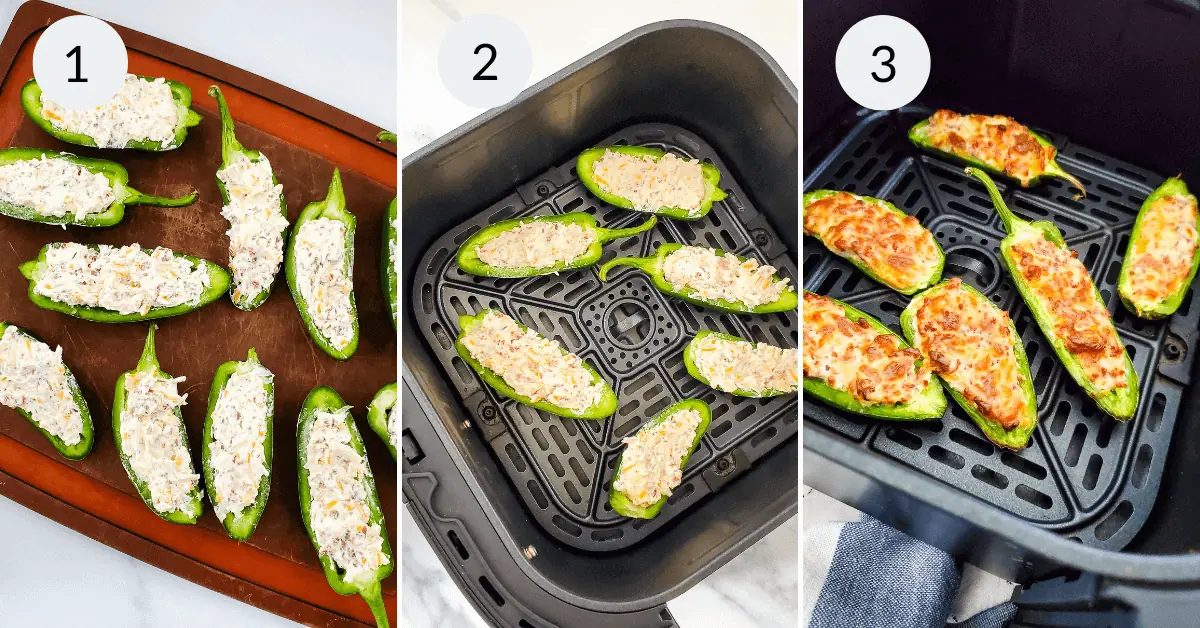 1

2

3