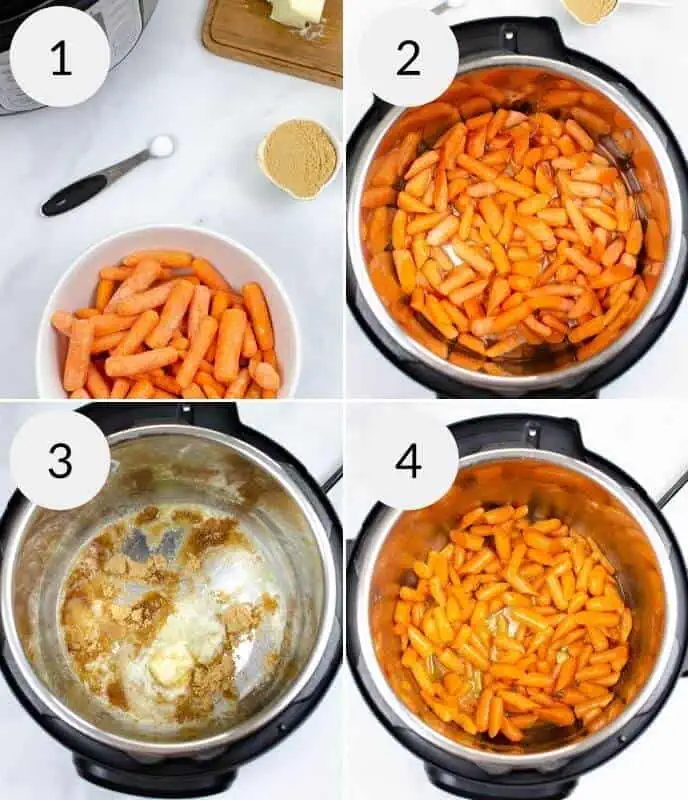 1

2

3

4