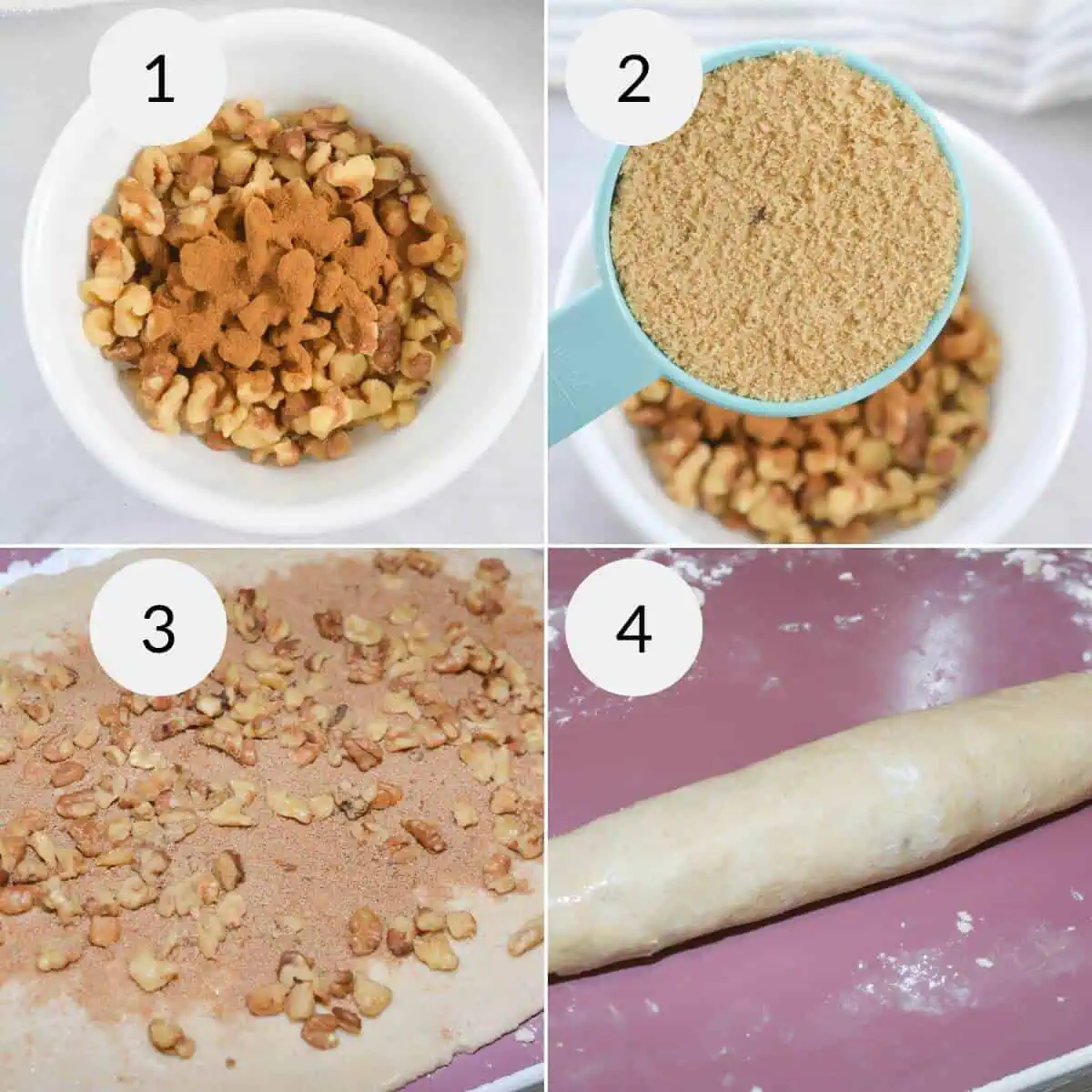 1

2

3

4