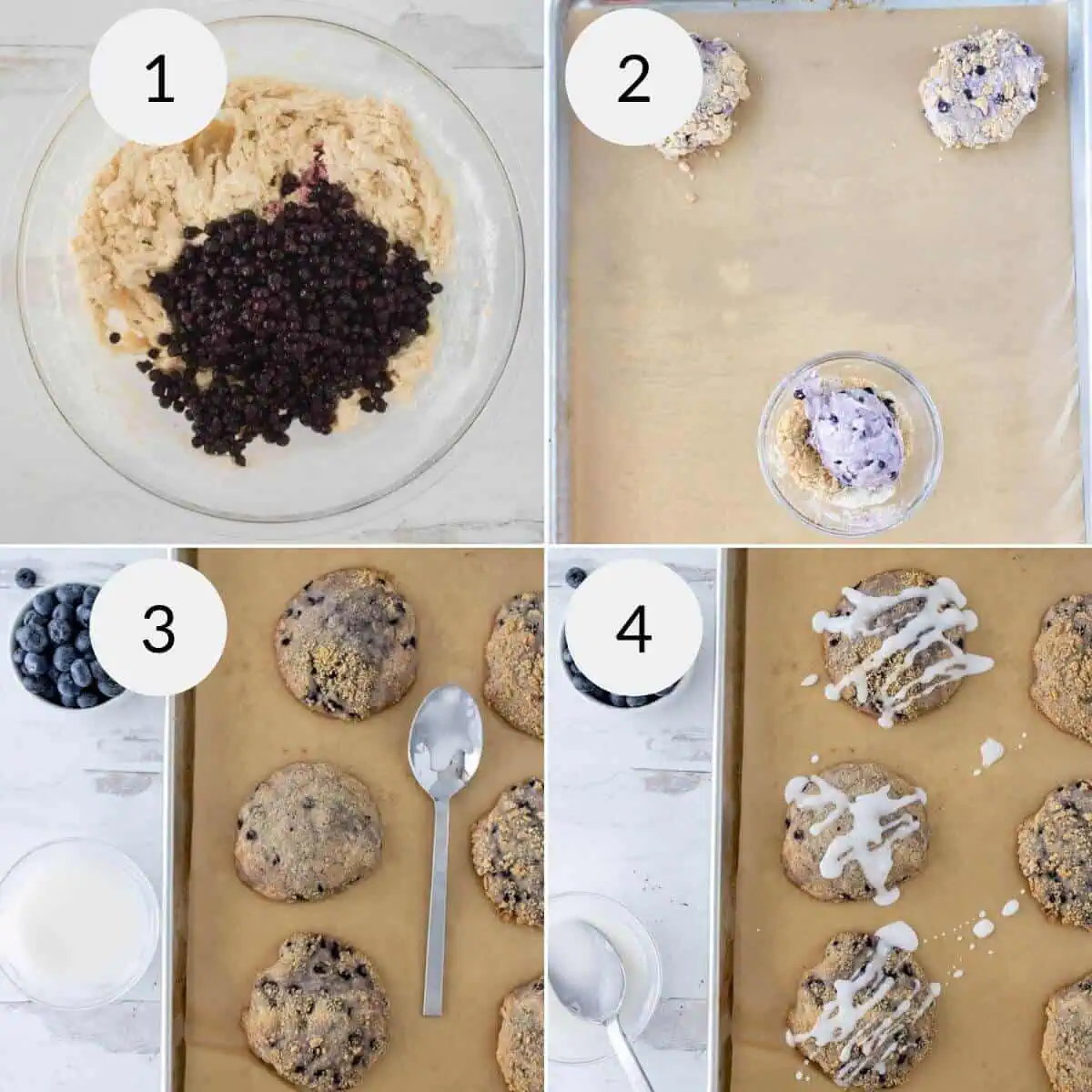 1

2

3

4