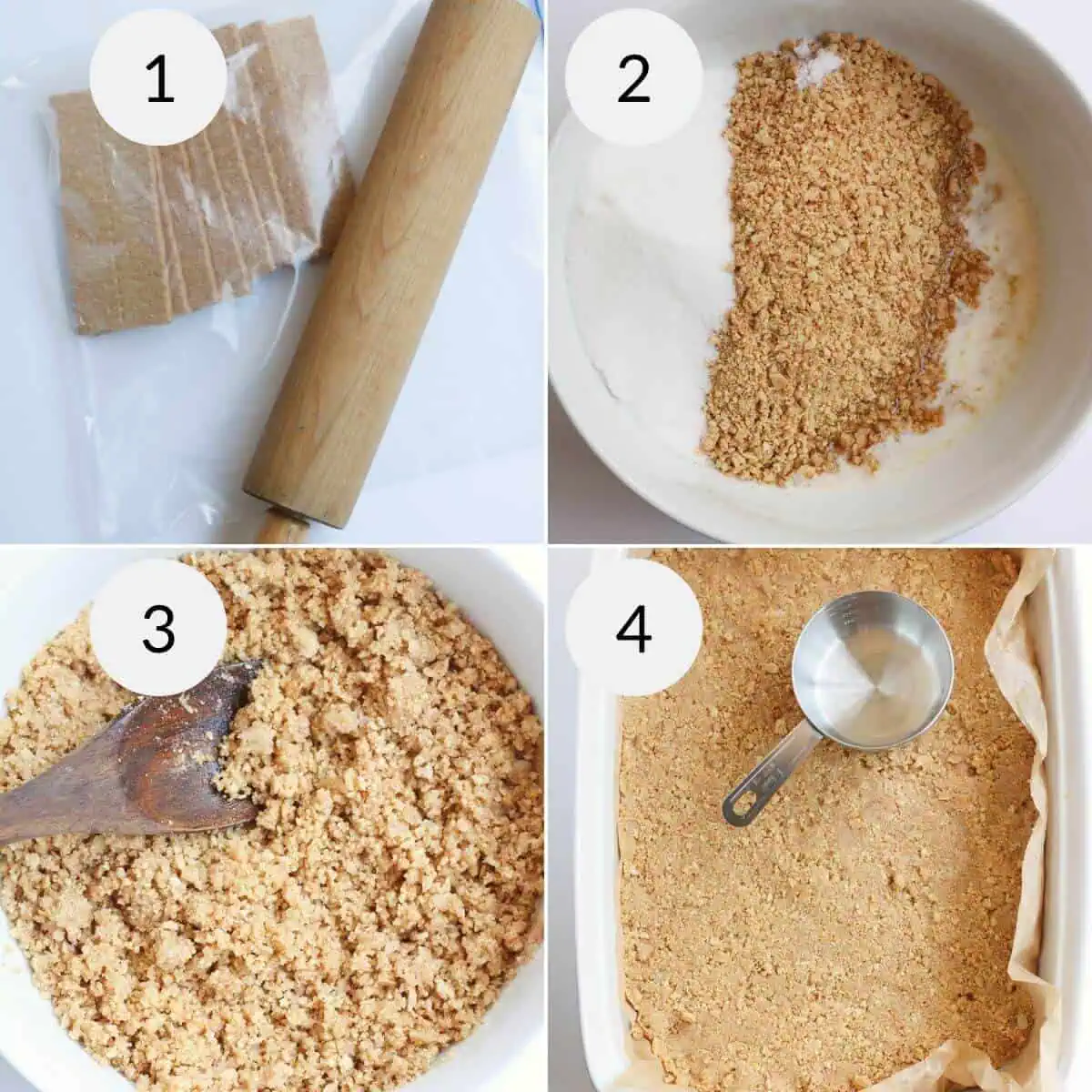 1

2

3

4