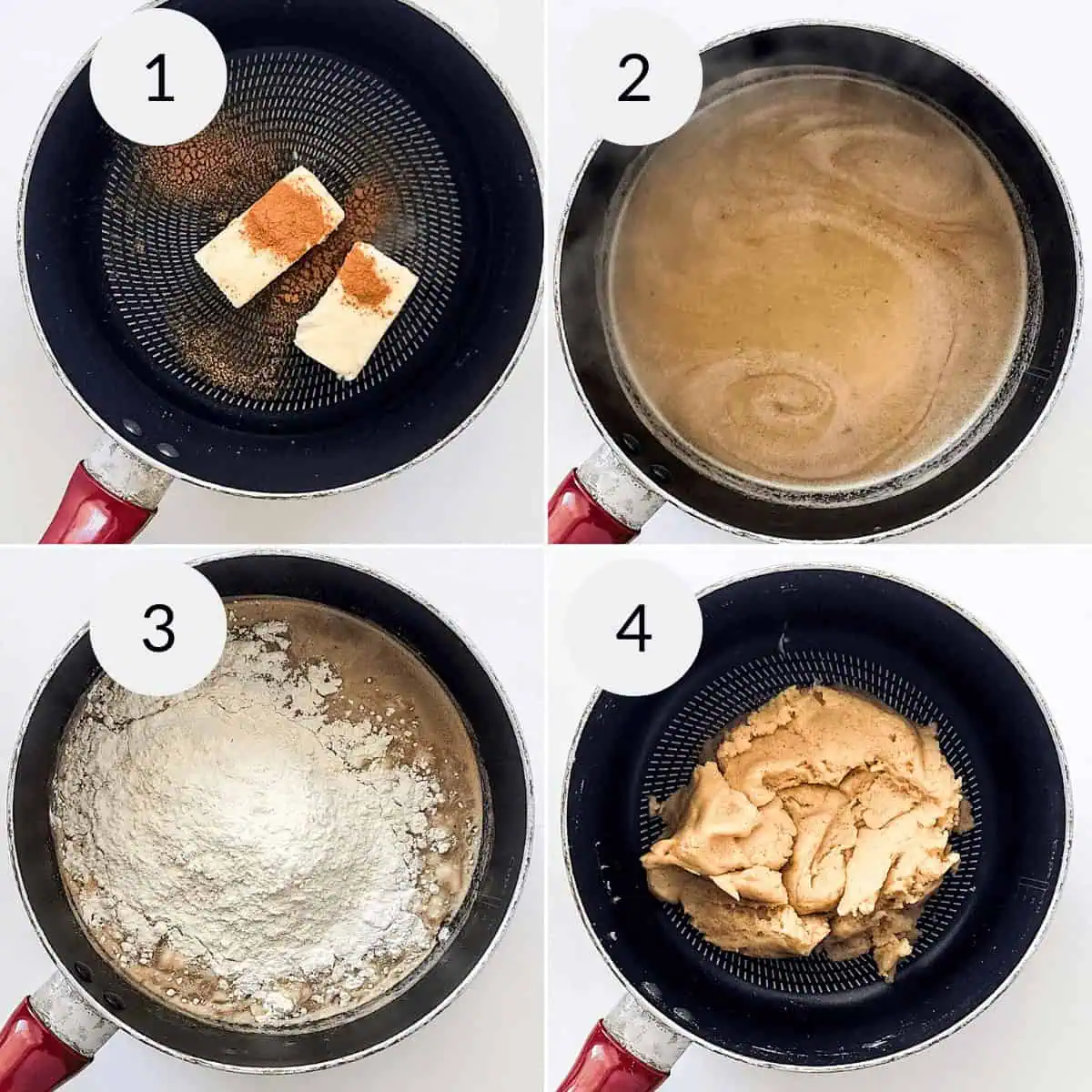 1

2

3

4