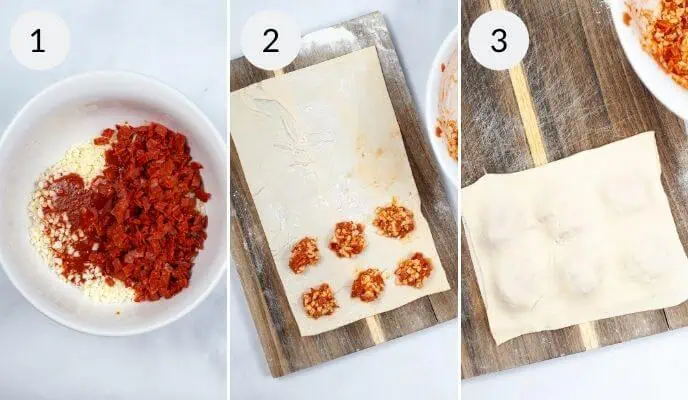 1

2

3