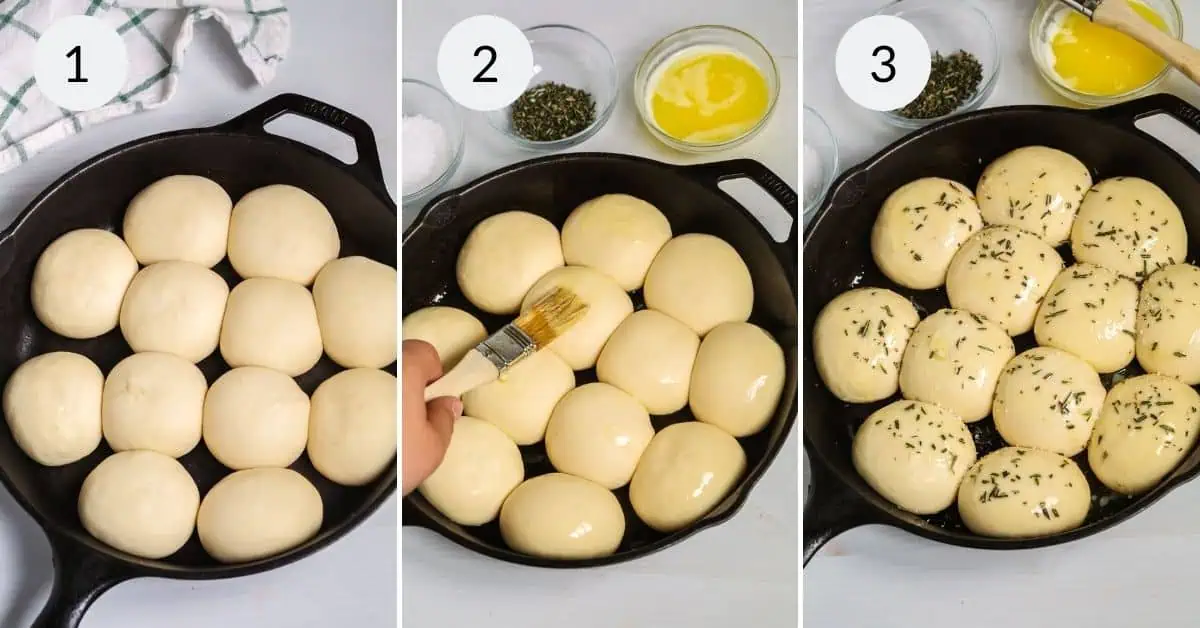 1

2

3