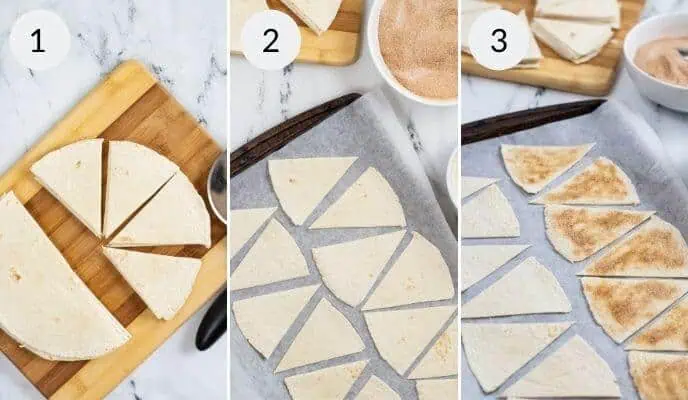 1

2

3