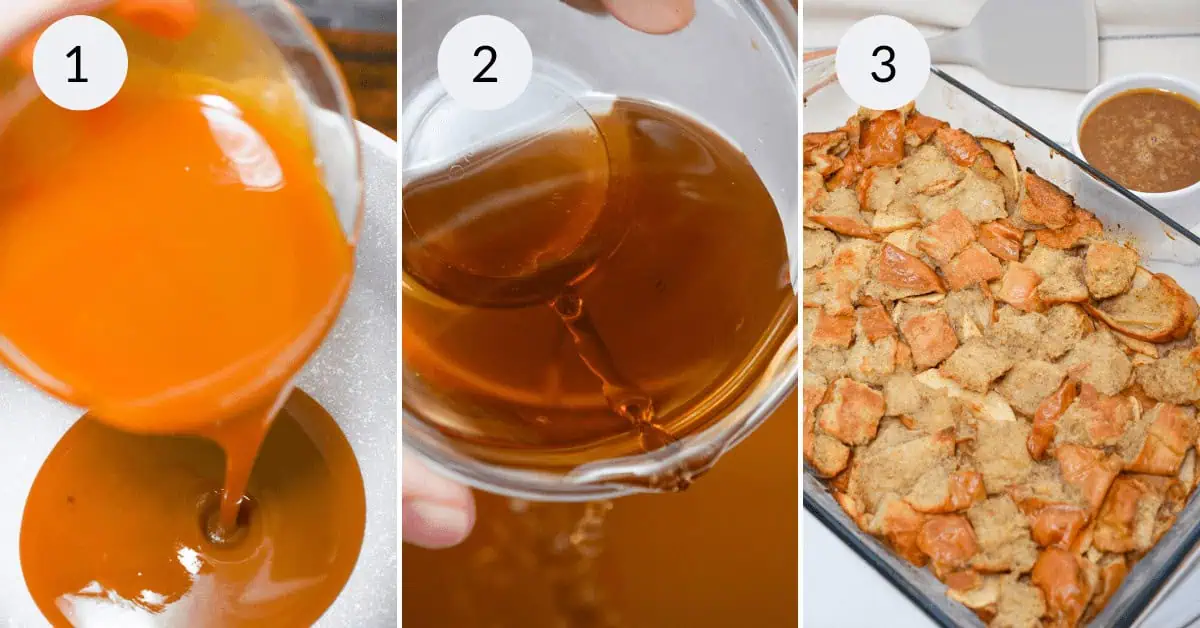 1
2
3