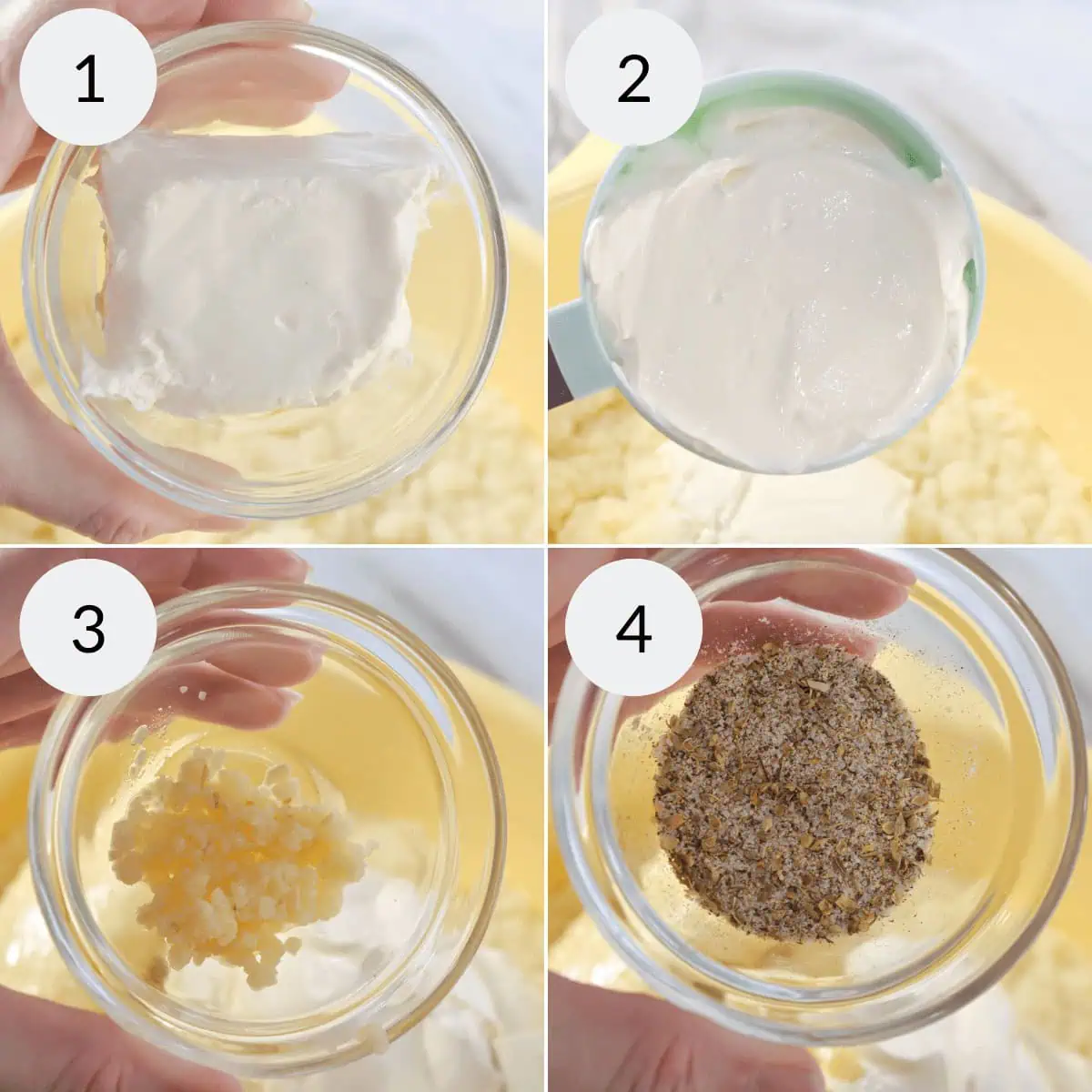 1

2

3

4