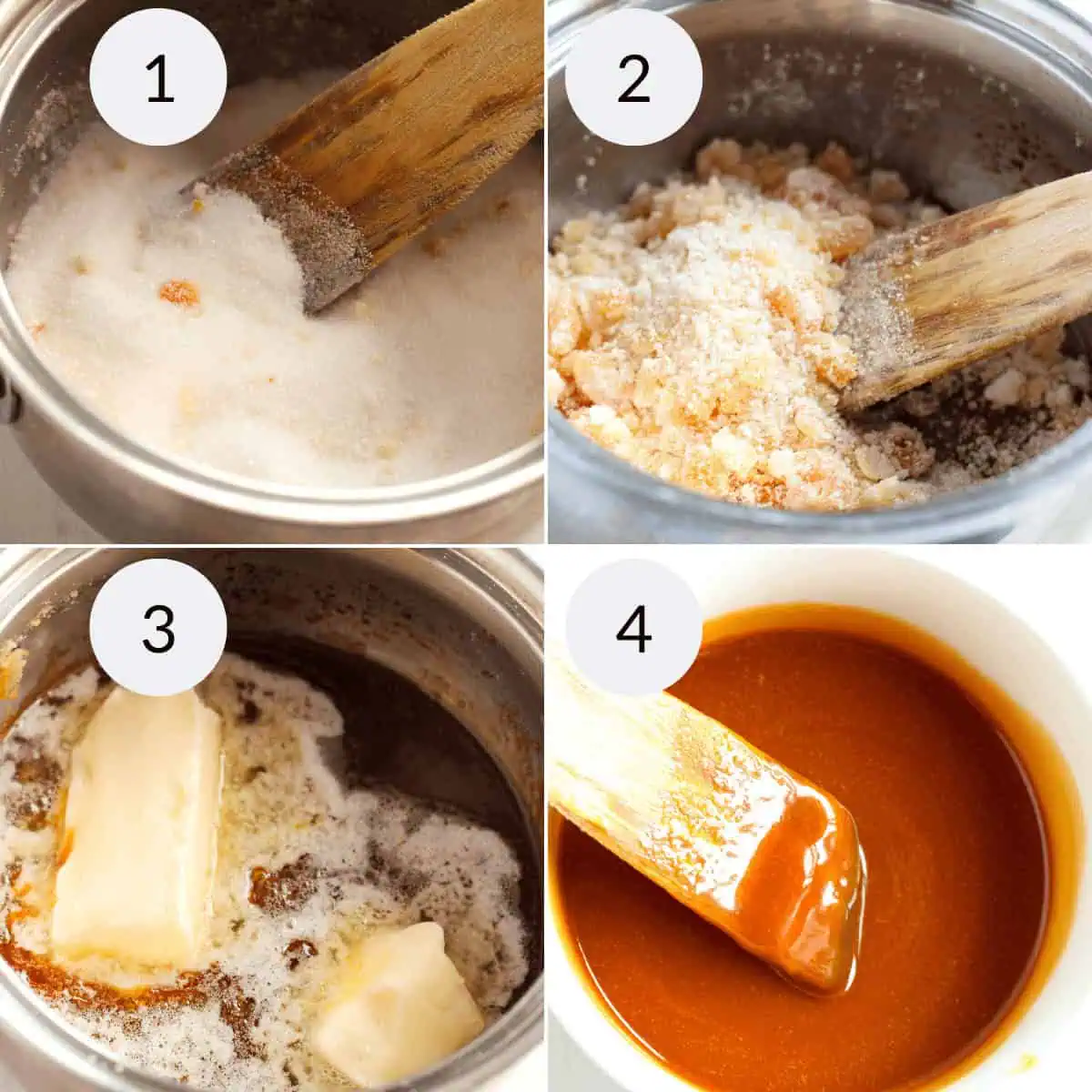 1

2

3

4