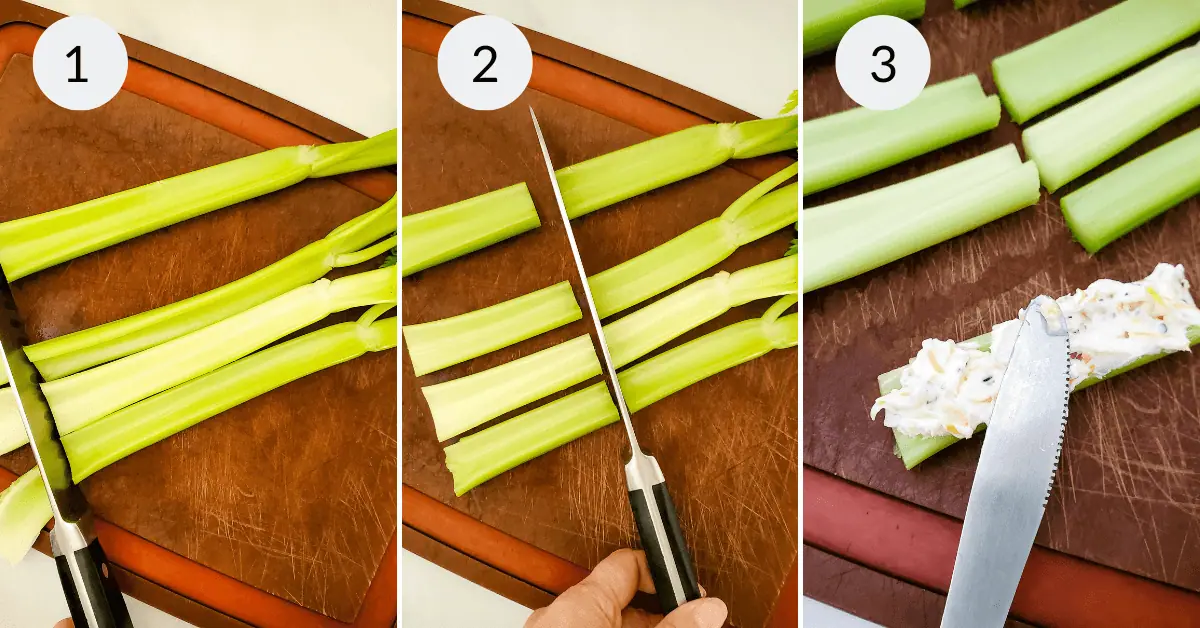 1

2

3