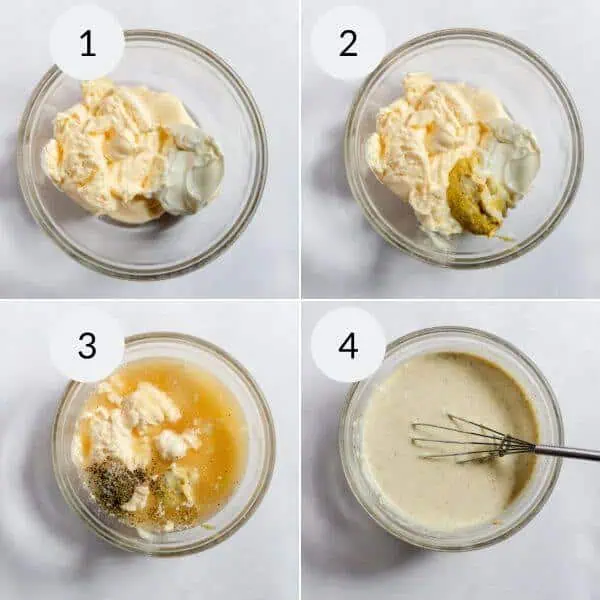 1

2

3

4