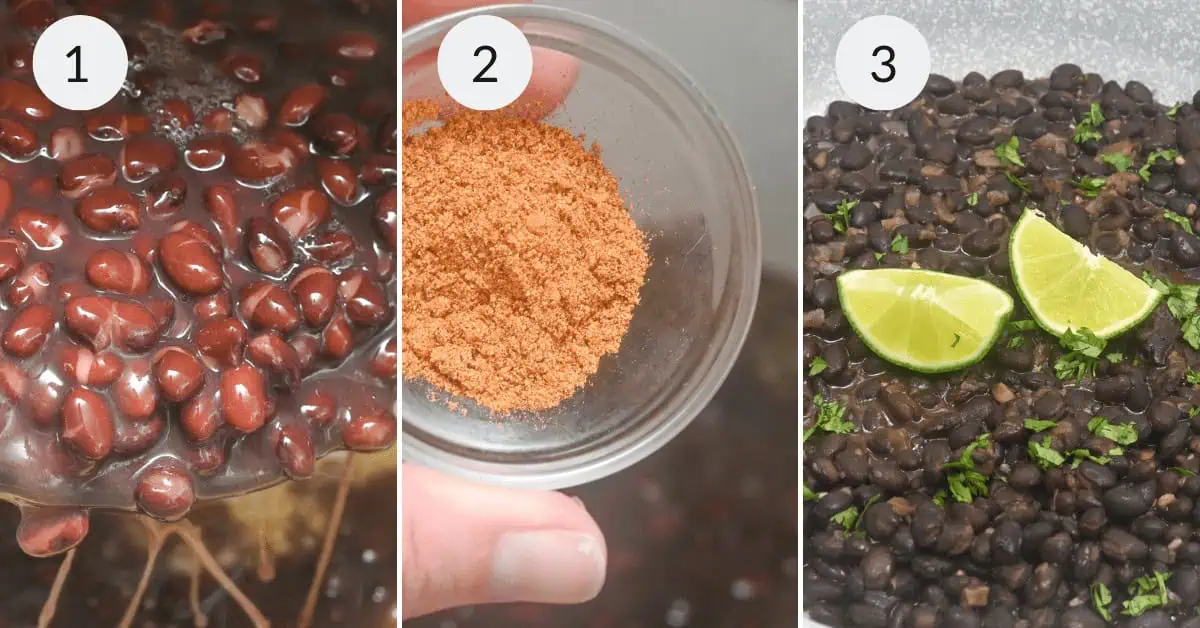 1

2

3