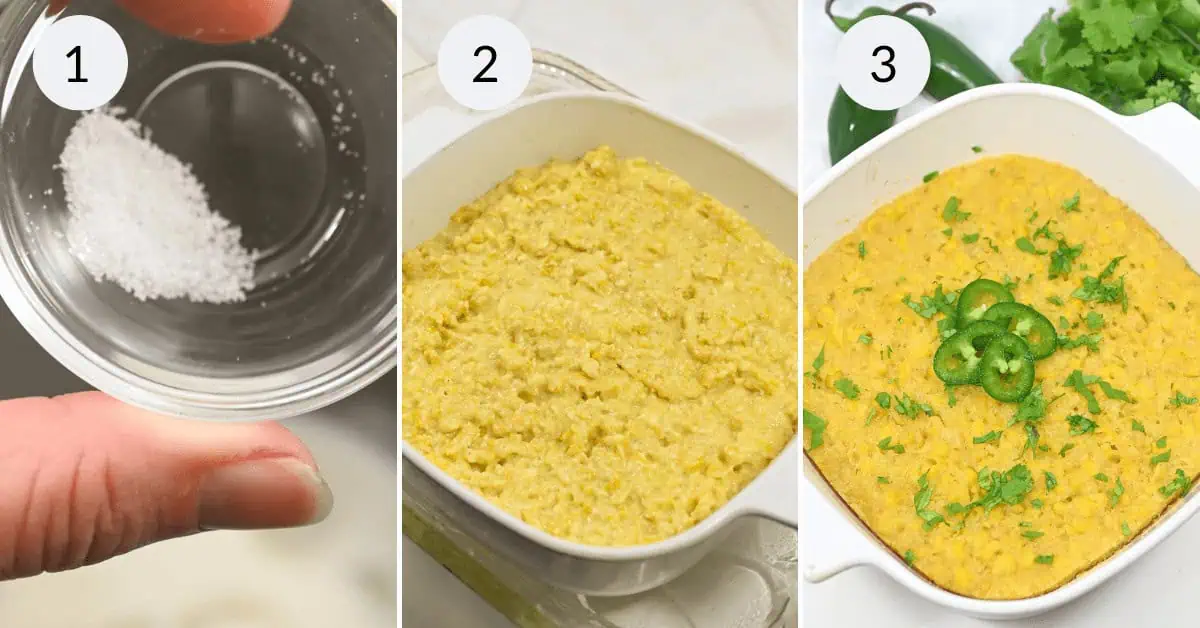 1

2

3