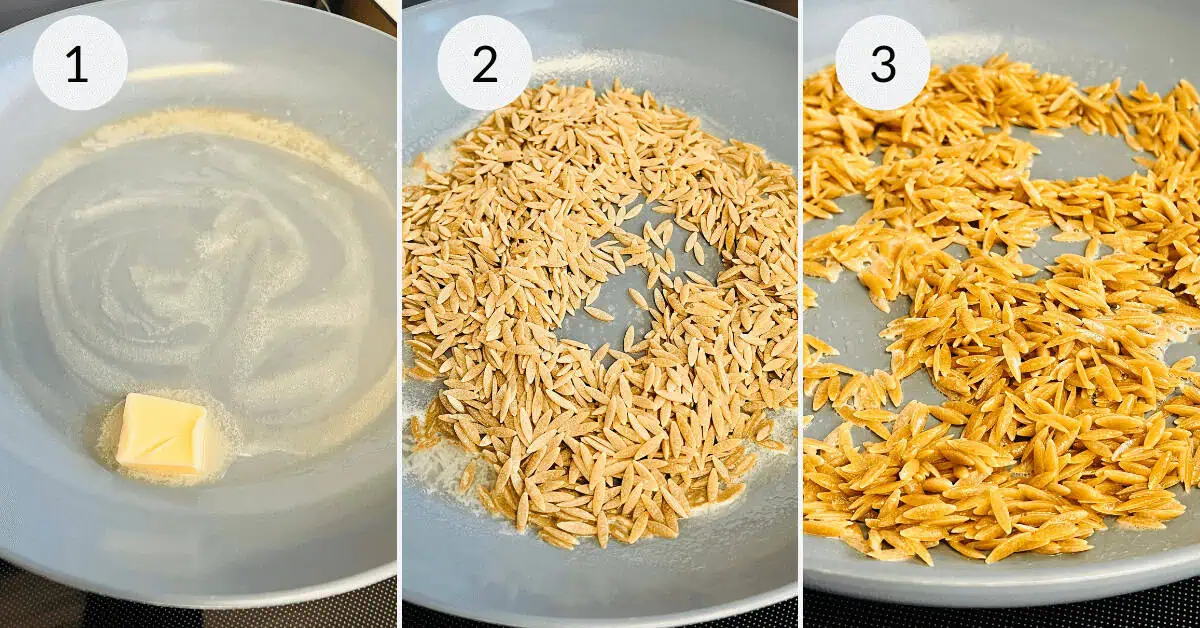 1

2

3