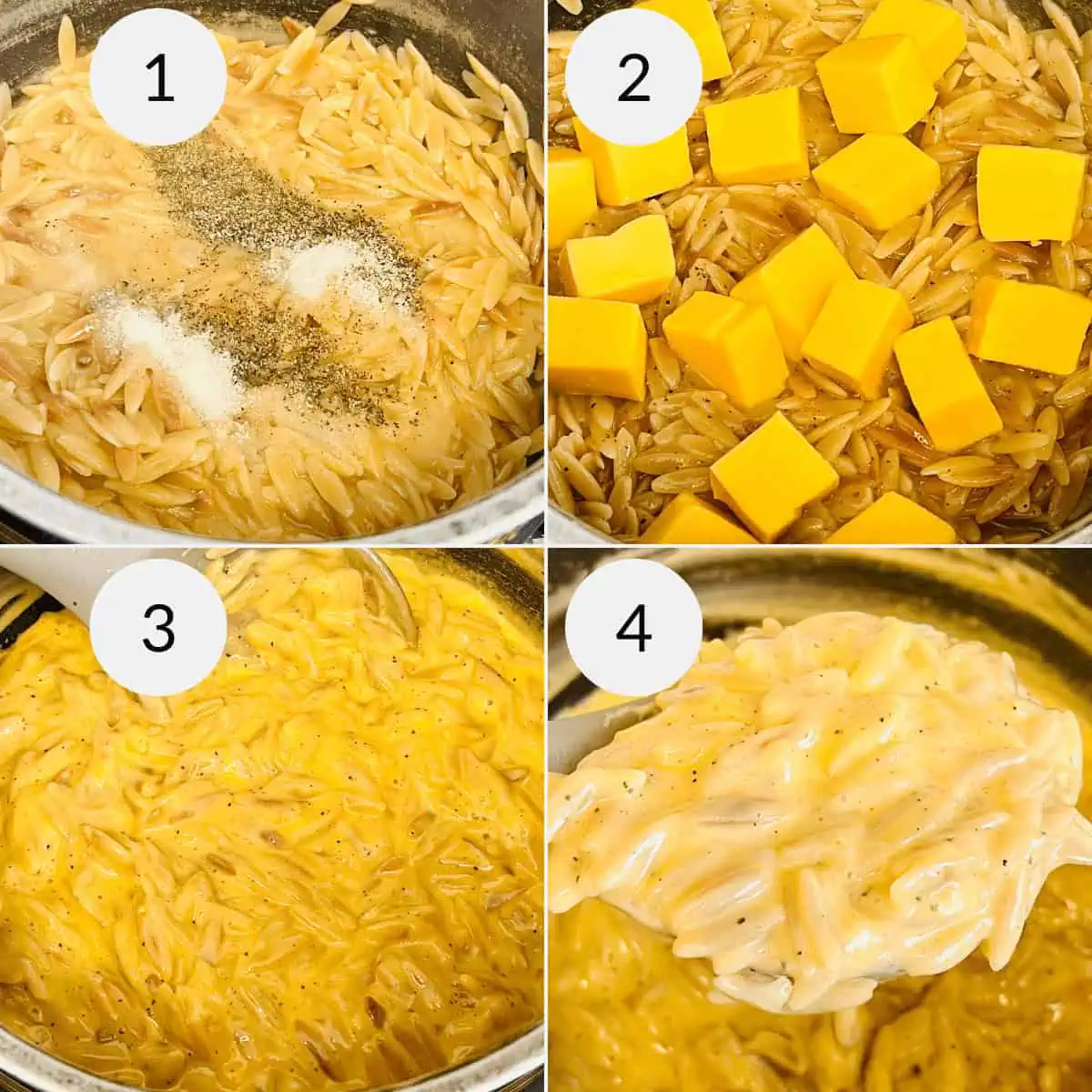 1
2
3
4