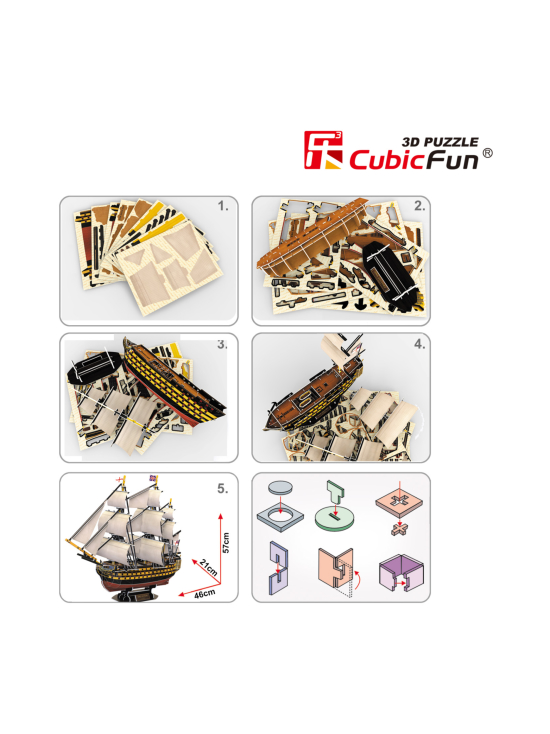 3D PUZZLE
CubicFun®

1.

2.

3.

4.

5.

57cm
21cm
46cm