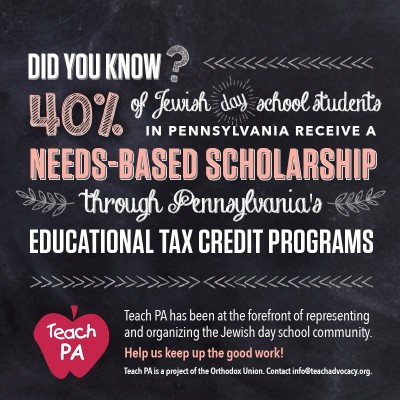 DID YOU KNOW ?

40% of Jewish day school students IN PENNSYLVANIA RECEIVE A

NEEDS-BASED SCHOLARSHIP

through Pennsylvania's

EDUCATIONAL TAX CREDIT PROGRAMS

Teach PA

Teach PA has been at the forefront of representing and organizing the Jewish day school community.

Help us keep up the good work!

Teach PA is a project of the Orthodox Union. Contact info@teachadvocacy.org.