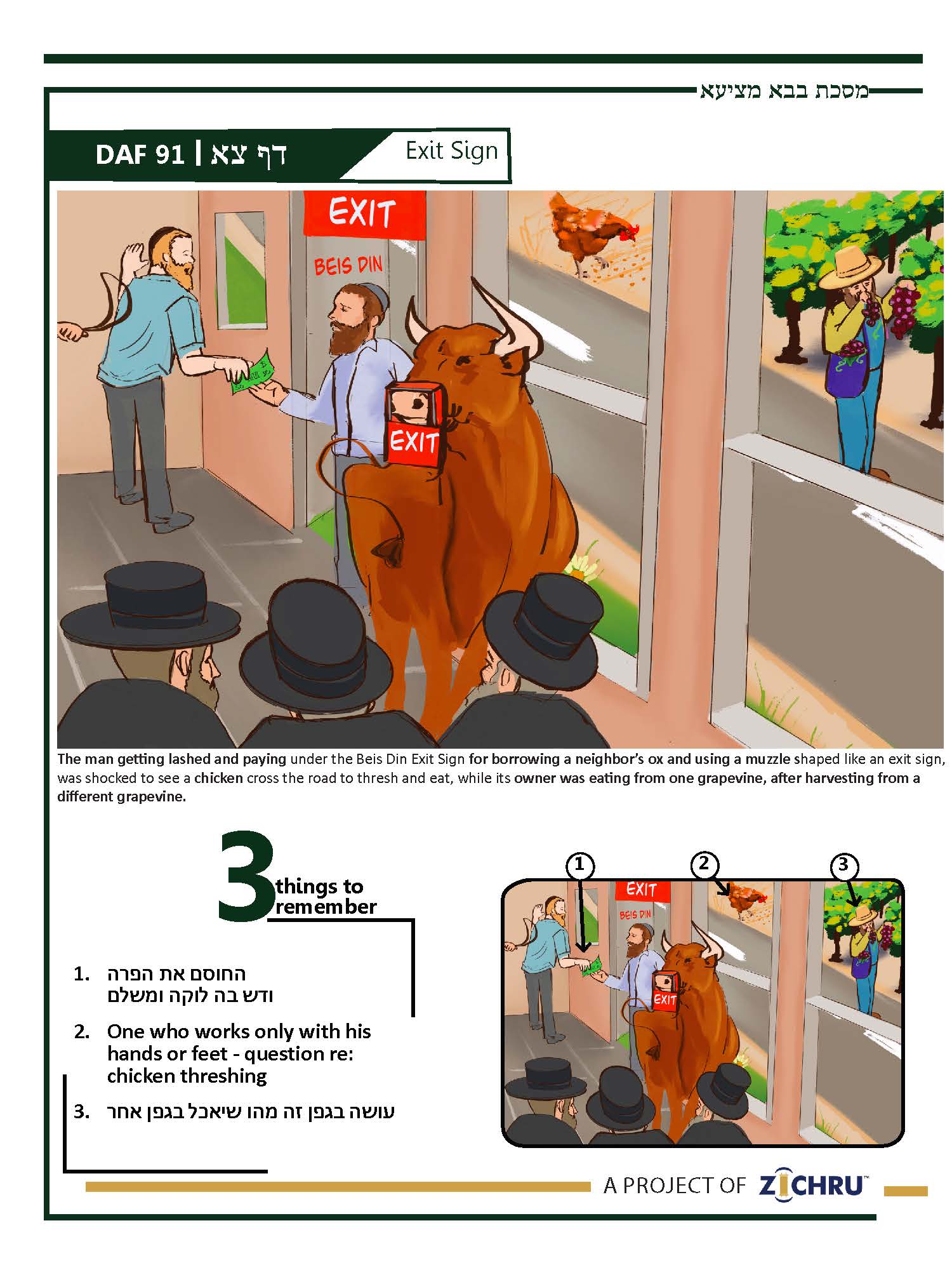 מסכת בבא מציעא

DAF 91 | דף צא

Exit Sign

EXIT

BEIS DIN

EXIT

The man getting lashed and paying under the Beis Din Exit Sign for borrowing a neighbor's ox and using a muzzle shaped like an exit sign, was shocked to see a chicken cross the road to thresh and eat, while its owner was eating from one grapevine, after harvesting from a different grapevine.

3 things to remember

1. החוסם את הפרה ודש בה לוקה ומשלם

2. One who works only with his hands or feet - question re: chicken threshing

3. עושה בגפן זה מהו שיאכל בגפן אחר

1 2 3

EXIT

BEIS DIN

EXIT

A PROJECT OF ZICHRU™