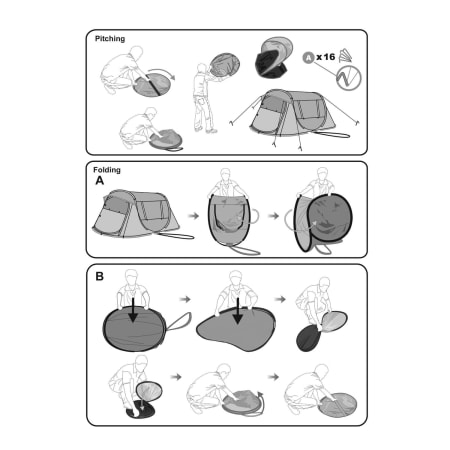 Pitching

A x 16

Folding
A

B