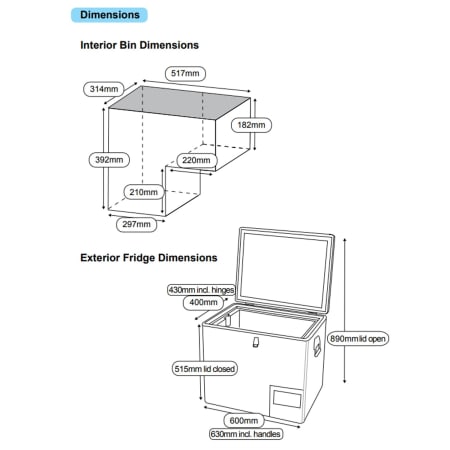 Dimensions

Interior Bin Dimensions

517mm

314mm

182mm

392mm

220mm

210mm

297mm

Exterior Fridge Dimensions

430mm incl. hinges

400mm

890mm lid open

515mm lid closed

600mm

630mm incl. handles