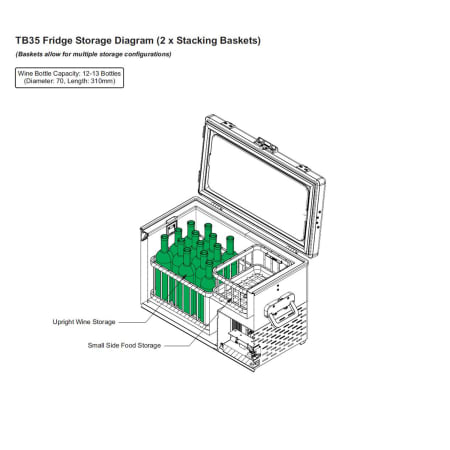 TB35 Fridge Storage Diagram (2 x Stacking Baskets)

(Baskets allow for multiple storage configurations)

Wine Bottle Capacity: 12-13 Bottles
(Diameter: 70, Length: 310mm)

Upright Wine Storage

Small Side Food Storage