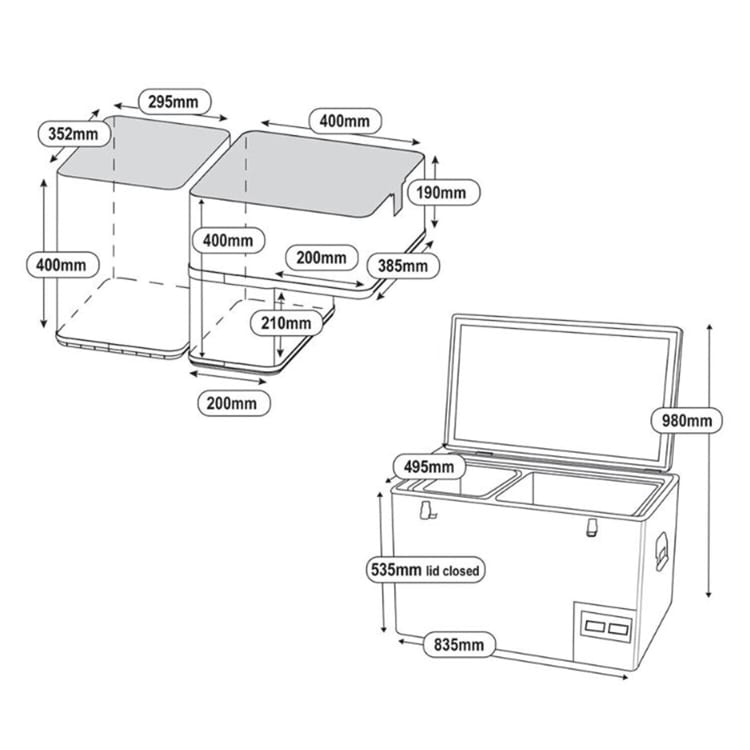 295mm
352mm
400mm
190mm
400mm
400mm
200mm
385mm
210mm
200mm
980mm
495mm
535mm lid closed
835mm