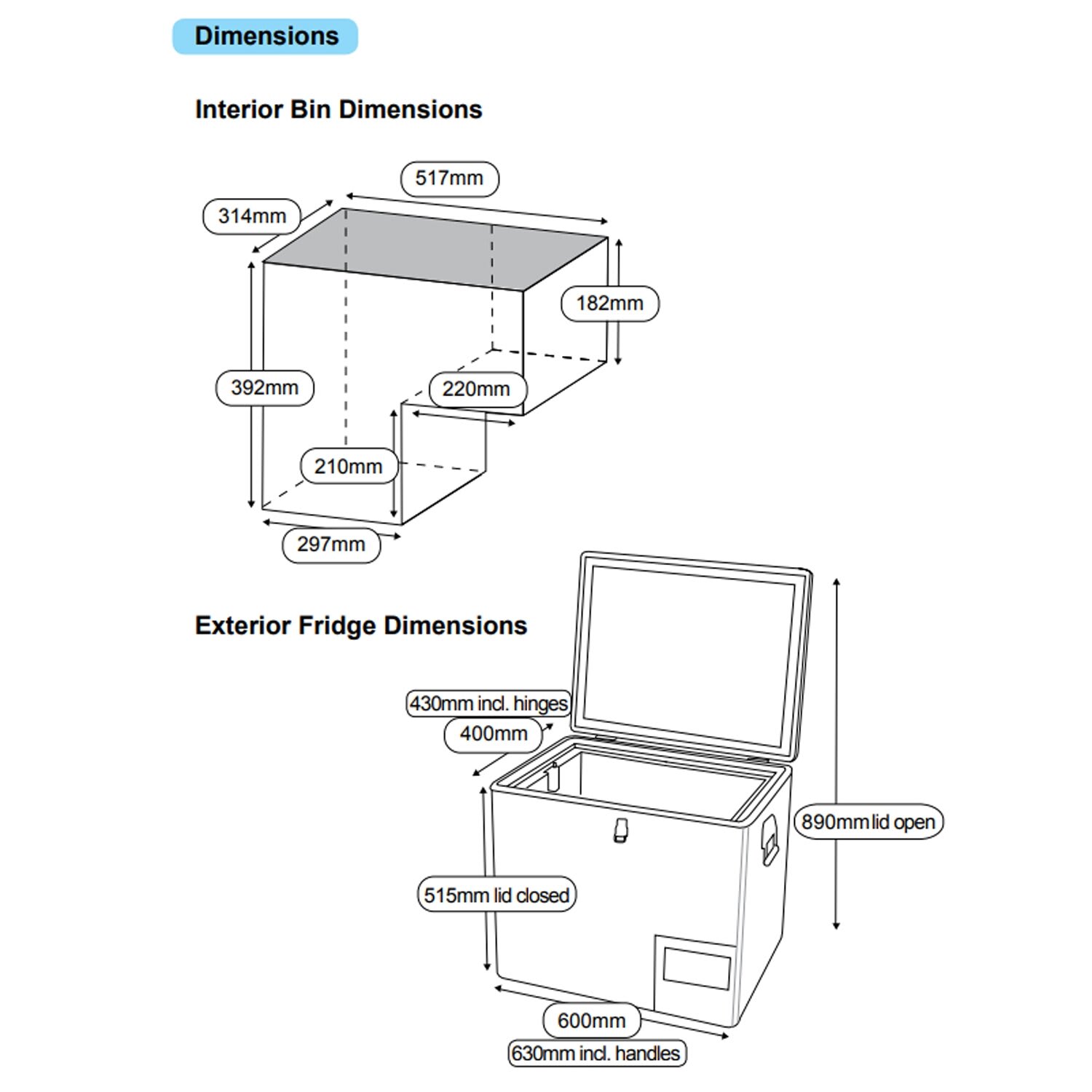 Dimensions

Interior Bin Dimensions

517mm

314mm

182mm

392mm

220mm

210mm

297mm

Exterior Fridge Dimensions

430mm incl. hinges

400mm

890mm lid open

515mm lid closed

600mm

630mm incl. handles