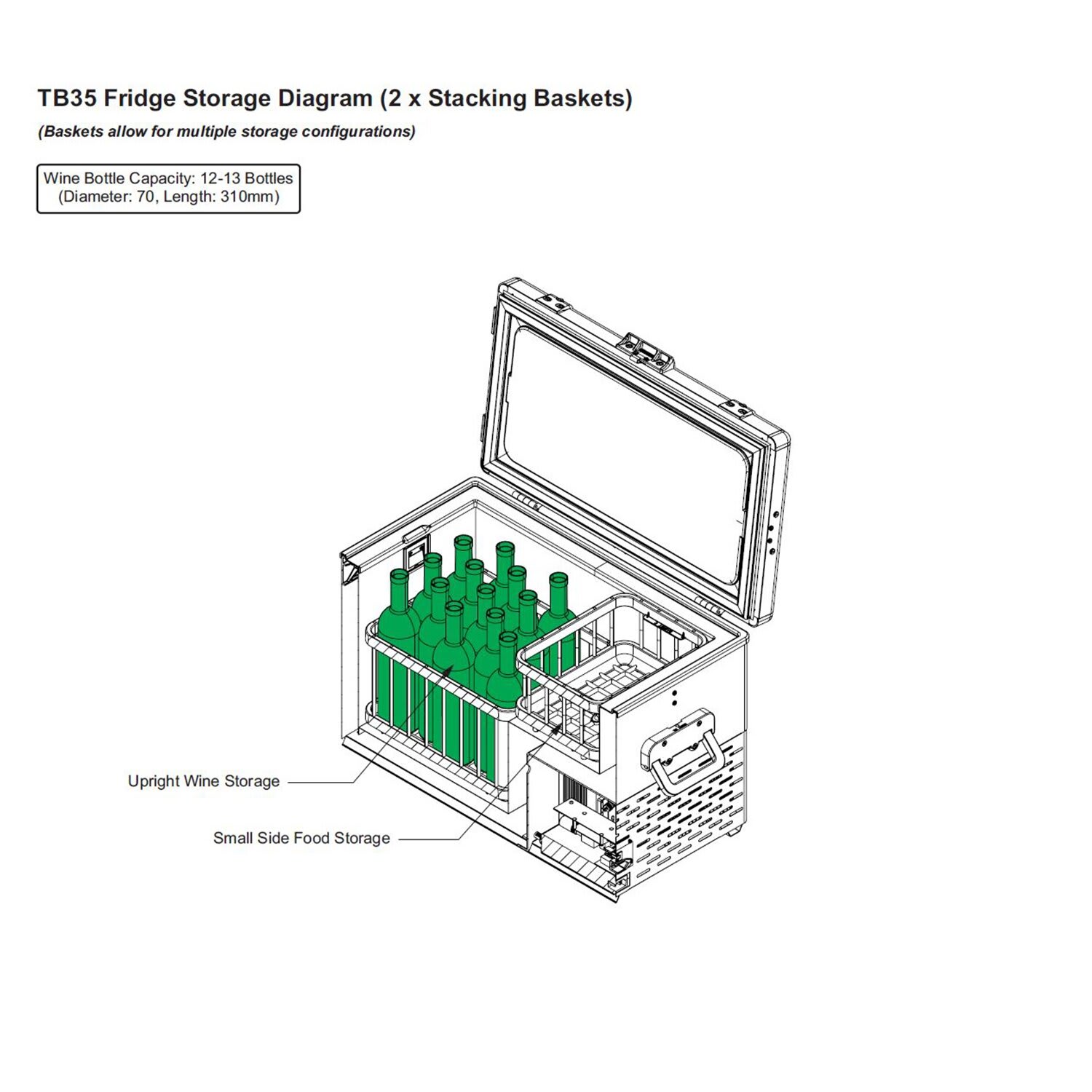 TB35 Fridge Storage Diagram (2 x Stacking Baskets)

(Baskets allow for multiple storage configurations)

Wine Bottle Capacity: 12-13 Bottles
(Diameter: 70, Length: 310mm)

Upright Wine Storage

Small Side Food Storage