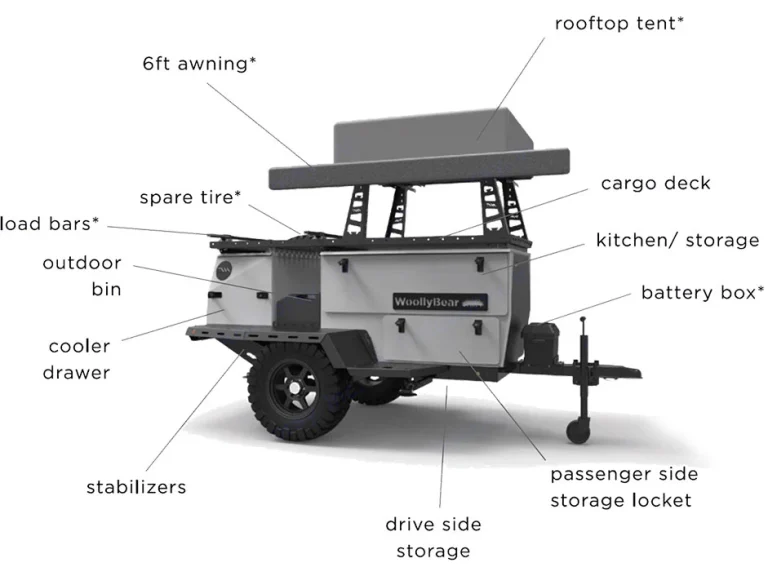 rooftop tent*

6ft awning*

cargo deck

spare tire*

load bars*

kitchen/ storage

outdoor bin

battery box*

WoollyBear

cooler drawer

stabilizers

passenger side storage locket

drive side storage