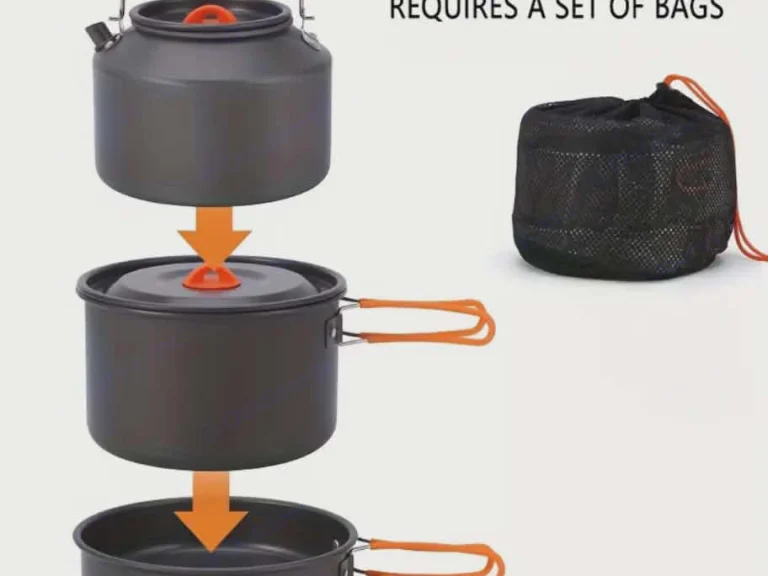 REQUIRES A SET OF BAGS