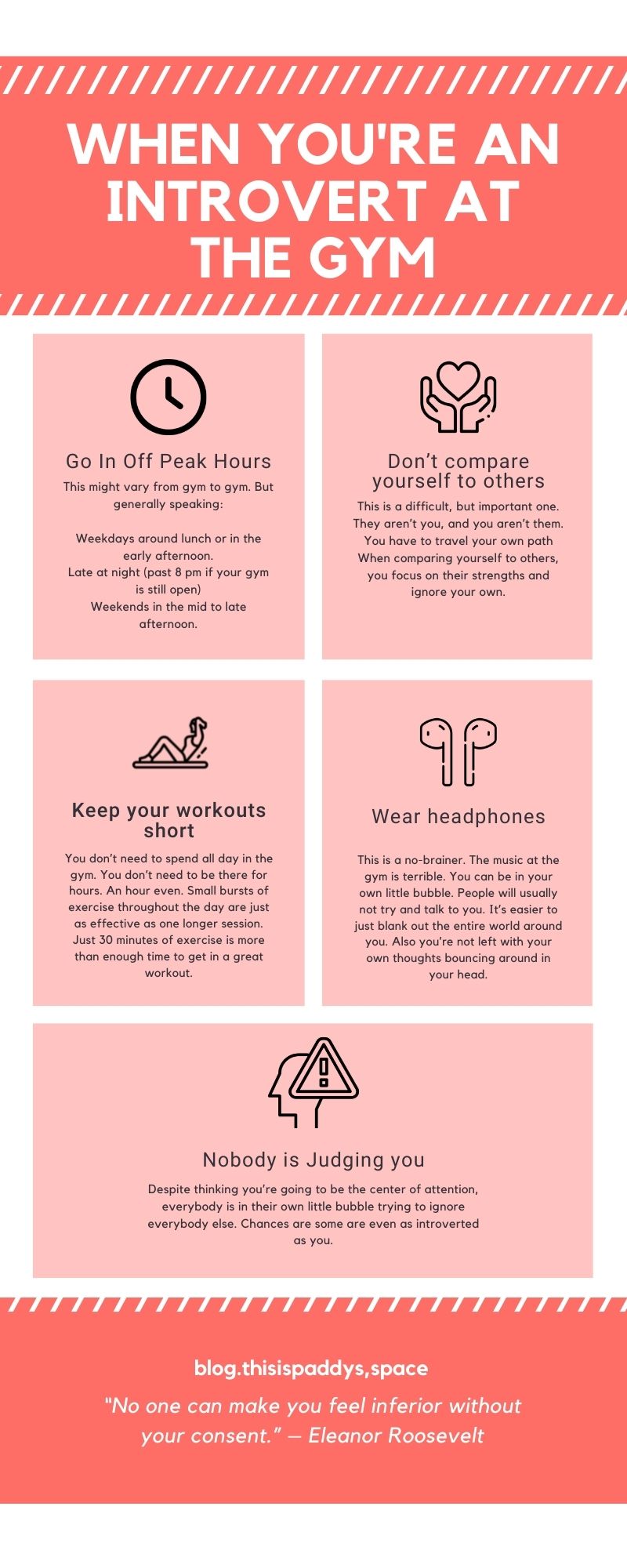 WHEN YOU'RE AN INTROVERT AT THE GYM

Go In Off Peak Hours

This might vary from gym to gym. But generally speaking:

Weekdays around lunch or in the early afternoon.
Late at night (past 8 pm if your gym is still open)
Weekends in the mid to late afternoon.

Don't compare yourself to others

This is a difficult, but important one. They aren't you, and you aren't them. You have to travel your own path When comparing yourself to others, you focus on their strengths and ignore your own.

Keep your workouts short

You don't need to spend all day in the gym. You don't need to be there for hours. An hour even. Small bursts of exercise throughout the day are just as effective as one longer session. Just 30 minutes of exercise is more than enough time to get in a great workout.

Wear headphones

This is a no-brainer. The music at the gym is terrible. You can be in your own little bubble. People will usually not try and talk to you. It's easier to just blank out the entire world around you. Also you're not left with your own thoughts bouncing around in your head.

Nobody is Judging you

Despite thinking you're going to be the center of attention, everybody is in their own little bubble trying to ignore everybody else. Chances are some are even as introverted as you.

blog.thisispaddys,space

"No one can make you feel inferior without your consent." — Eleanor Roosevelt