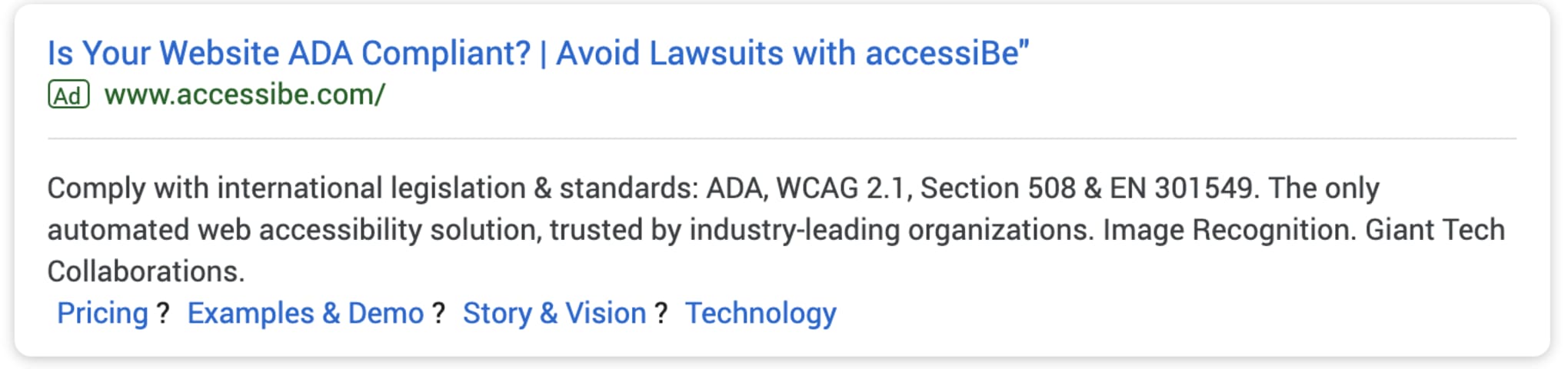 Is Your Website ADA Compliant? | Avoid Lawsuits with accessiBe"
Ad www.accessibe.com/

Comply with international legislation & standards: ADA, WCAG 2.1, Section 508 & EN 301549. The only automated web accessibility solution, trusted by industry-leading organizations. Image Recognition. Giant Tech Collaborations.
Pricing ? Examples & Demo ? Story & Vision ? Technology