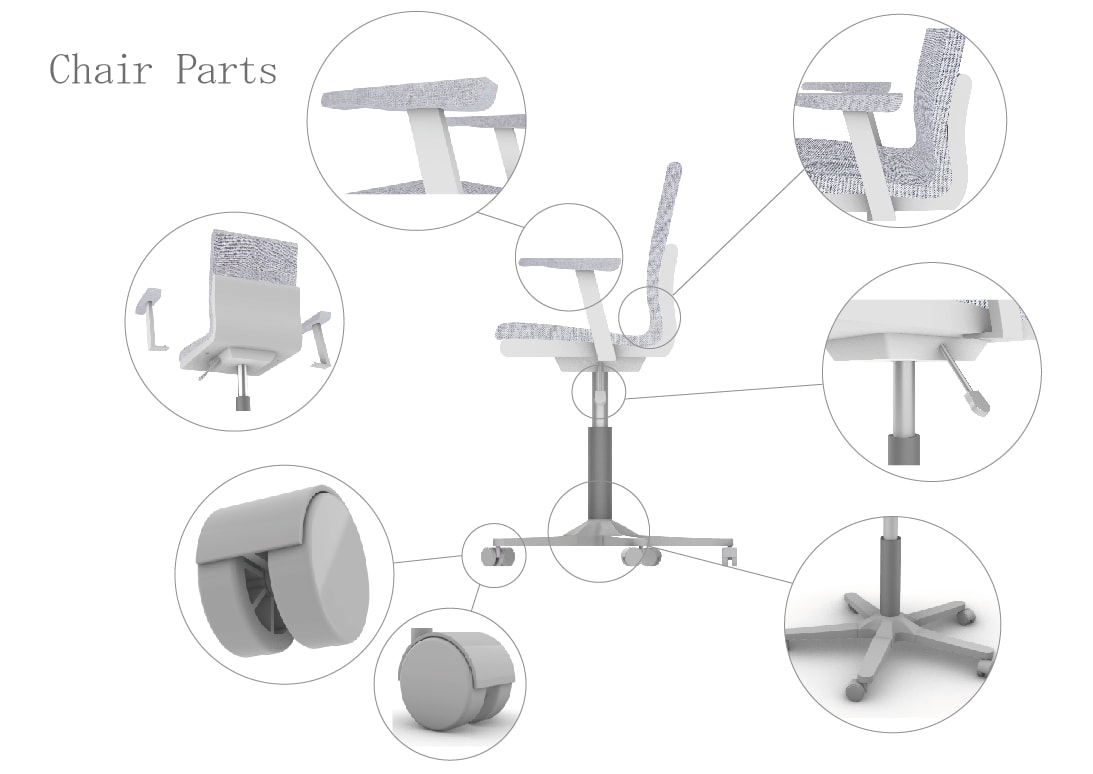 Chair Parts