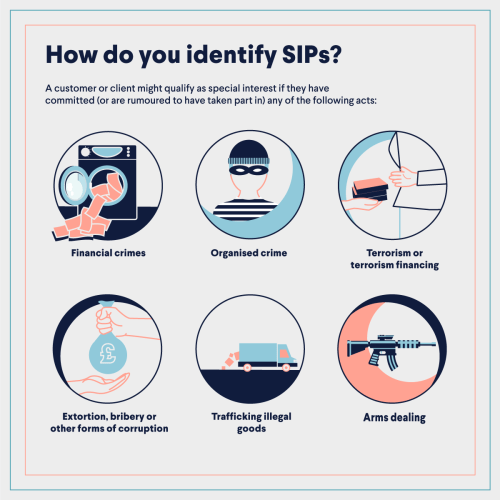 How do you identify SIPs?

A customer or client might qualify as special interest if they have committed (or are rumoured to have taken part in) any of the following acts:

Financial crimes

Organised crime

Terrorism or terrorism financing

£

Extortion, bribery or other forms of corruption

Trafficking illegal goods

Arms dealing