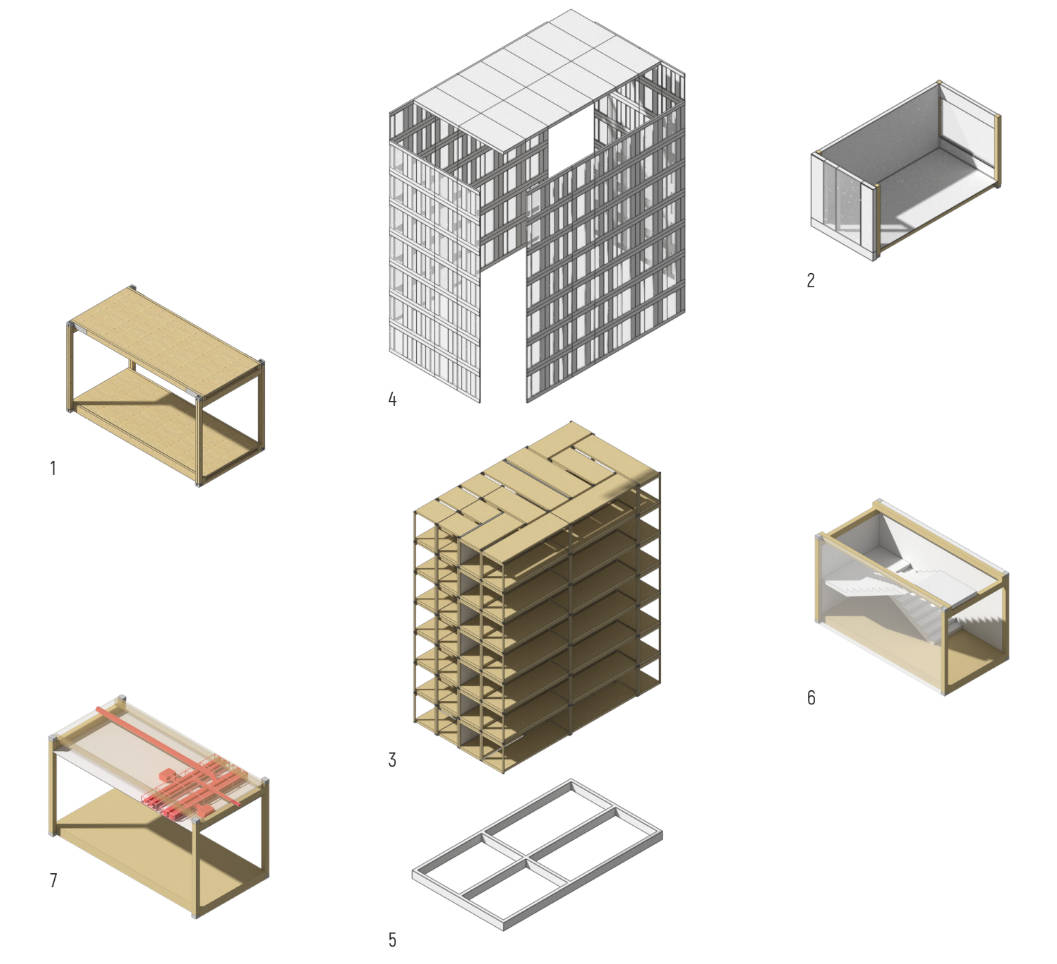 4

2

1

3

6

7

5